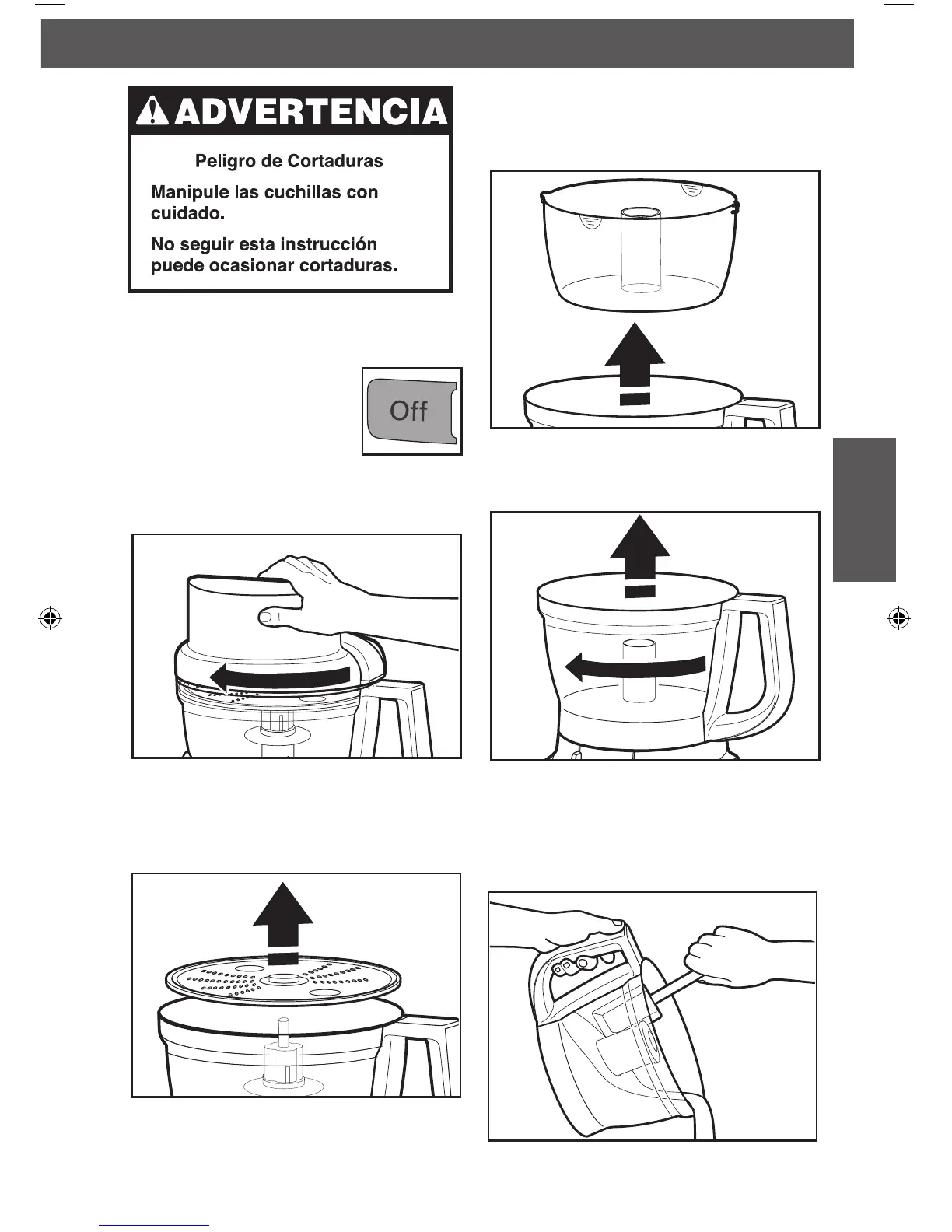 ADVERTENCIA

Peligro de Cortaduras

Manipule las cuchillas con cuidado.

No seguir esta instrucción puede ocasionar cortaduras.

Off