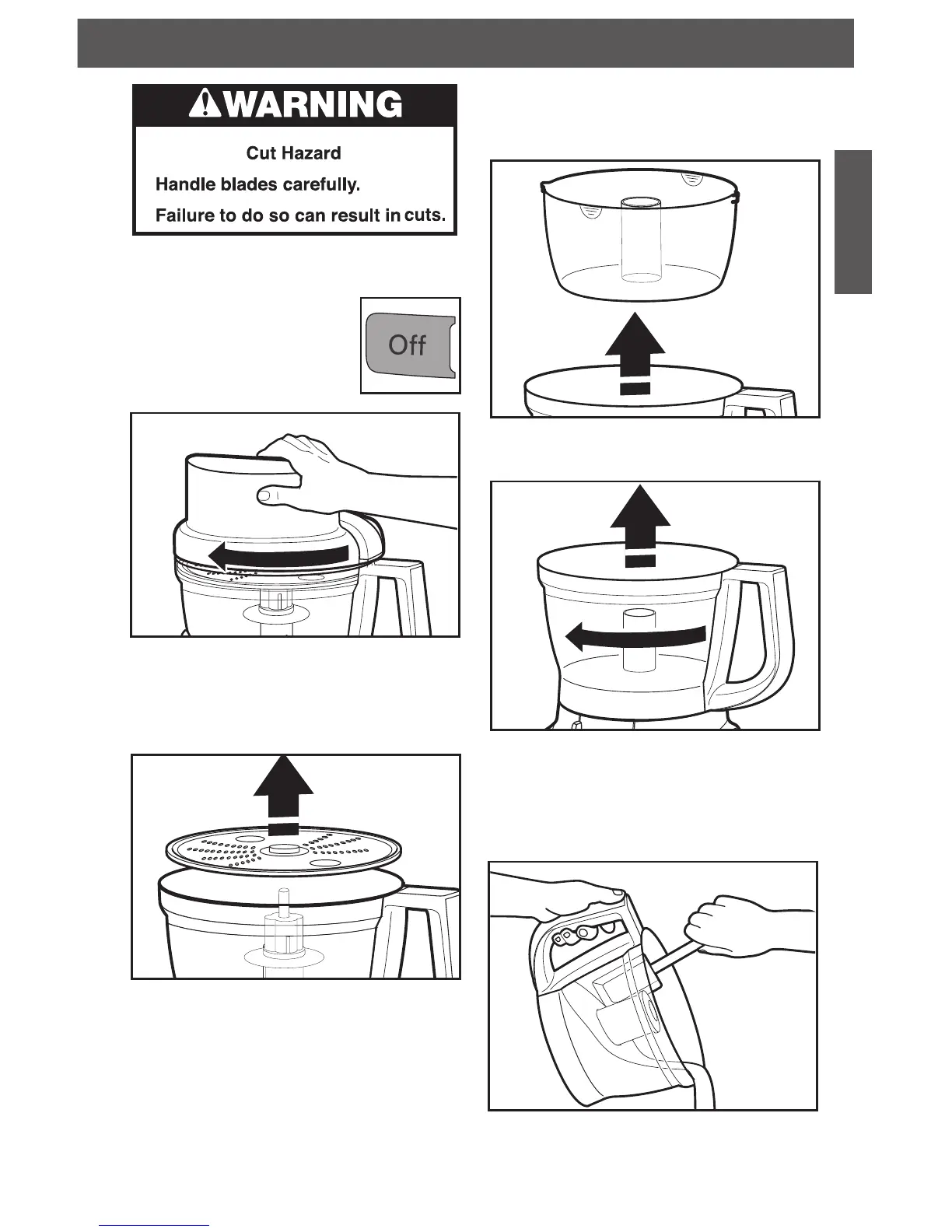 WARNING

Cut Hazard

Handle blades carefully.

Failure to do so can result in cuts.

Off