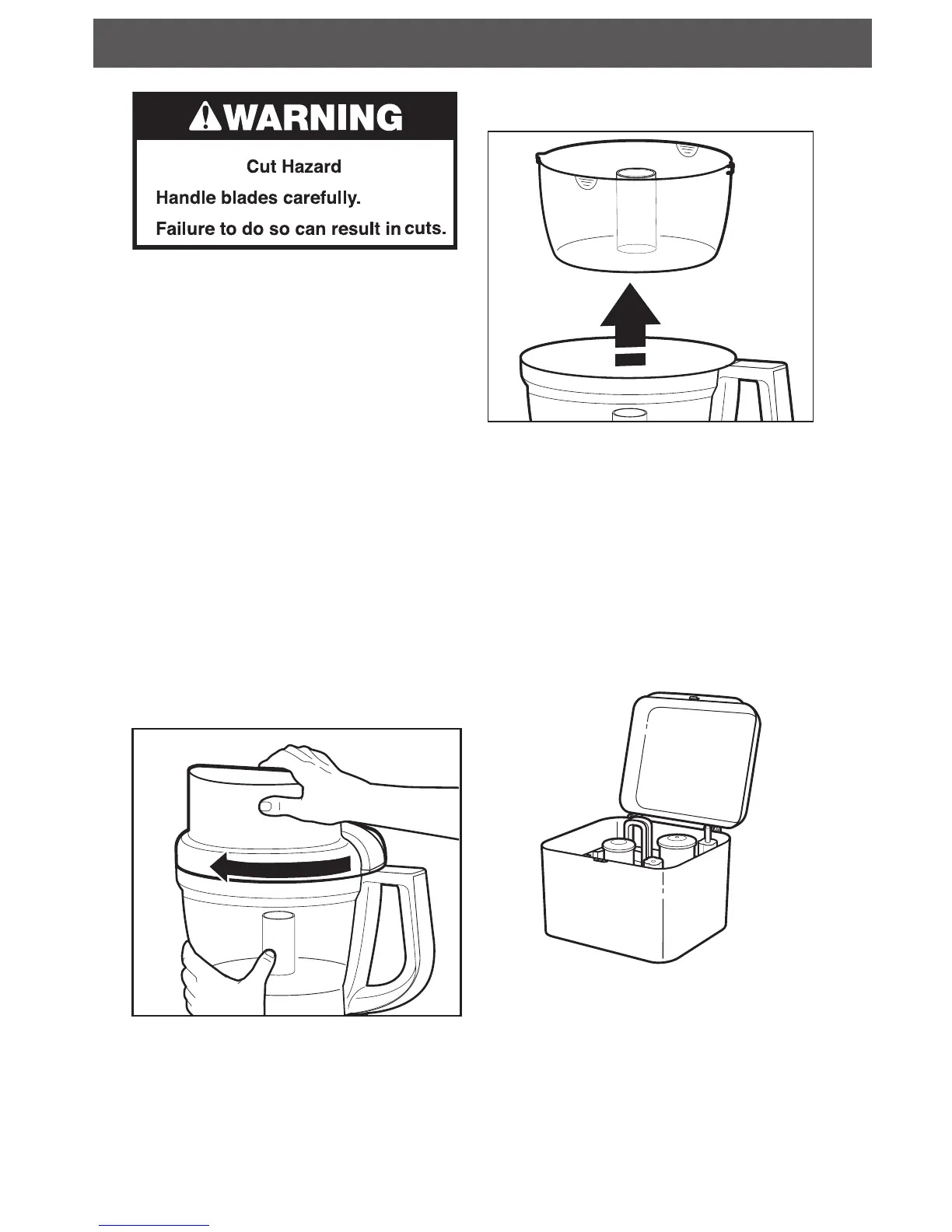 WARNING

Cut Hazard

Handle blades carefully.

Failure to do so can result in cuts.