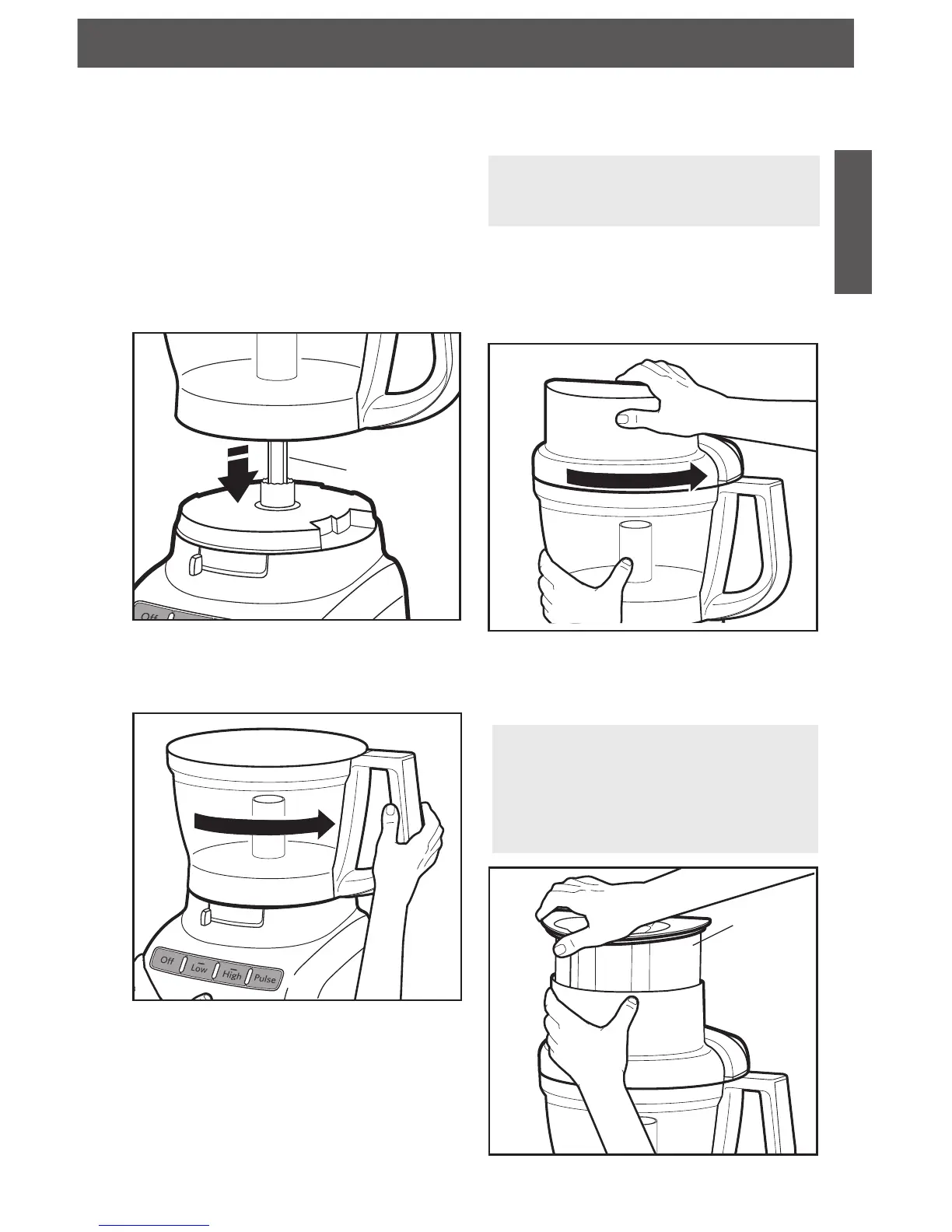 Off

Off Low High Pulse