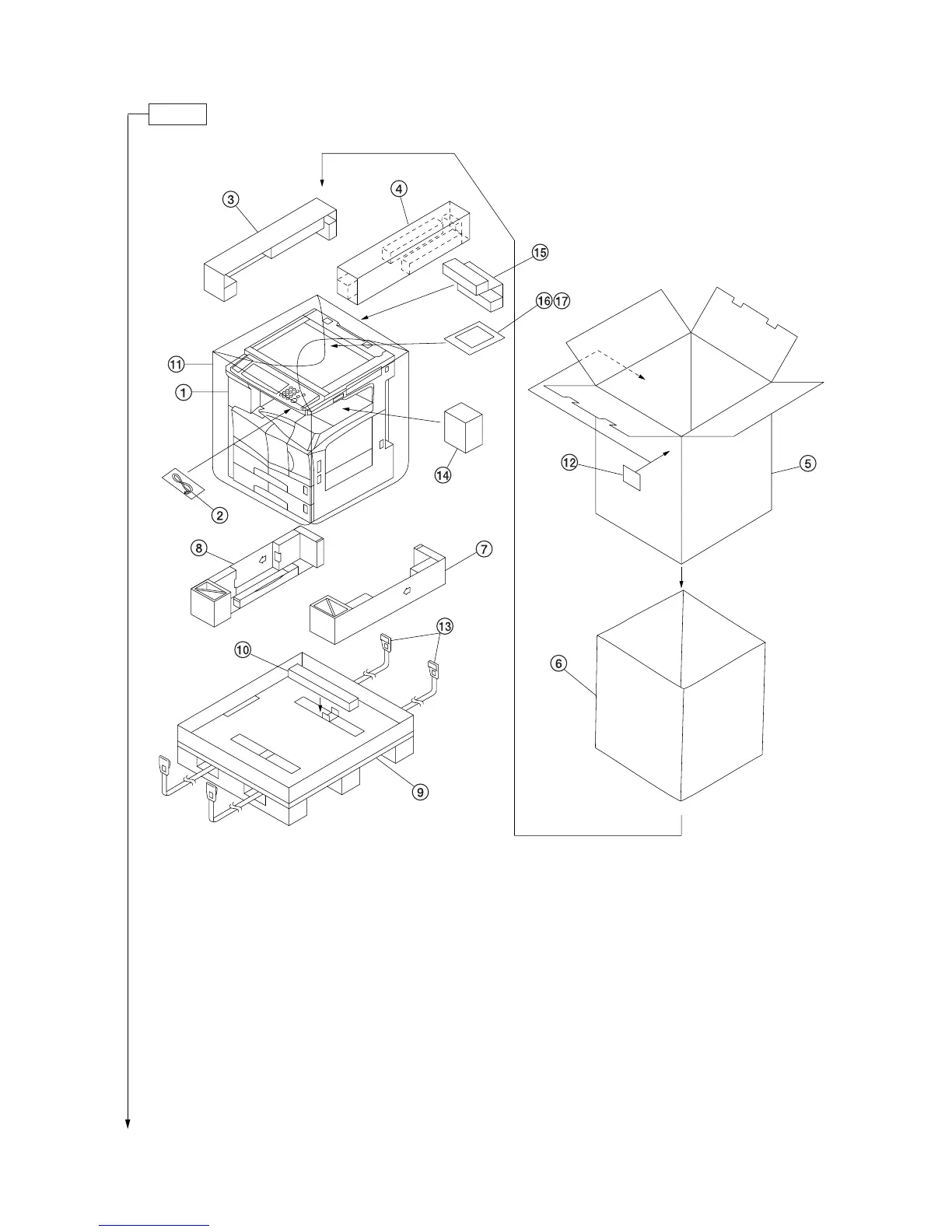 ③ ④ ⑮ ⑯⑰ ⑪ ① ⑭ ② ⑫ ⑤ ⑧ ⑦ ⑬ ⑩ ⑥ ⑨