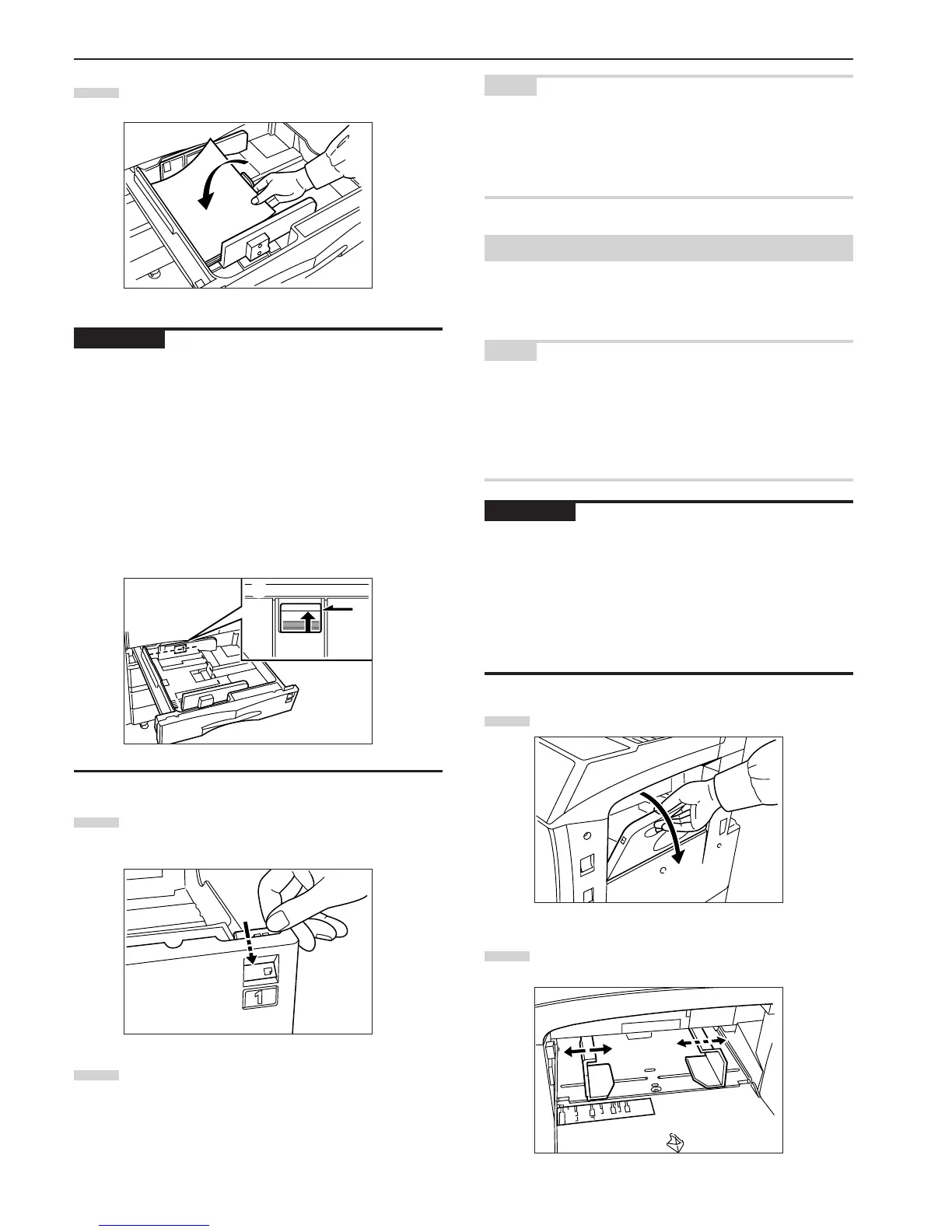 1