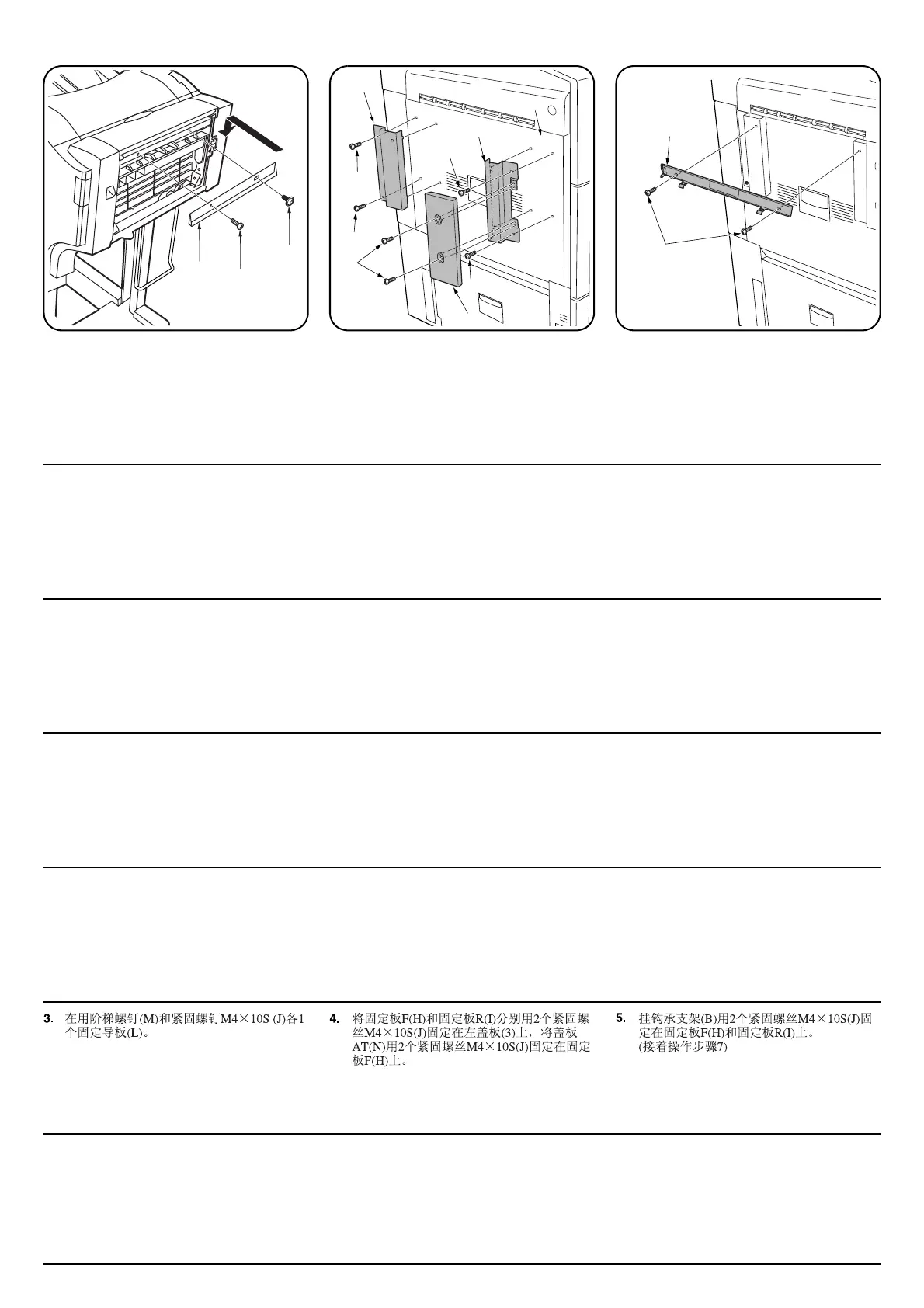 3. 在用阶梯螺钉(M)和紧固螺钉M4×10S (J)各1个固定导板(L)。

4. 将固定板F(H)和固定板R(I)分别用2个紧固螺丝M4×10S(J)固定在左盖板(3)上，将盖板AT(N)用2个紧固螺丝M4×10S(J)固定在固定板F(H)上。

5. 挂钩承支架(B)用2个紧固螺丝M4×10S(J)固定在固定板F(H)和固定板R(I)上。
(接着操作步骤7)