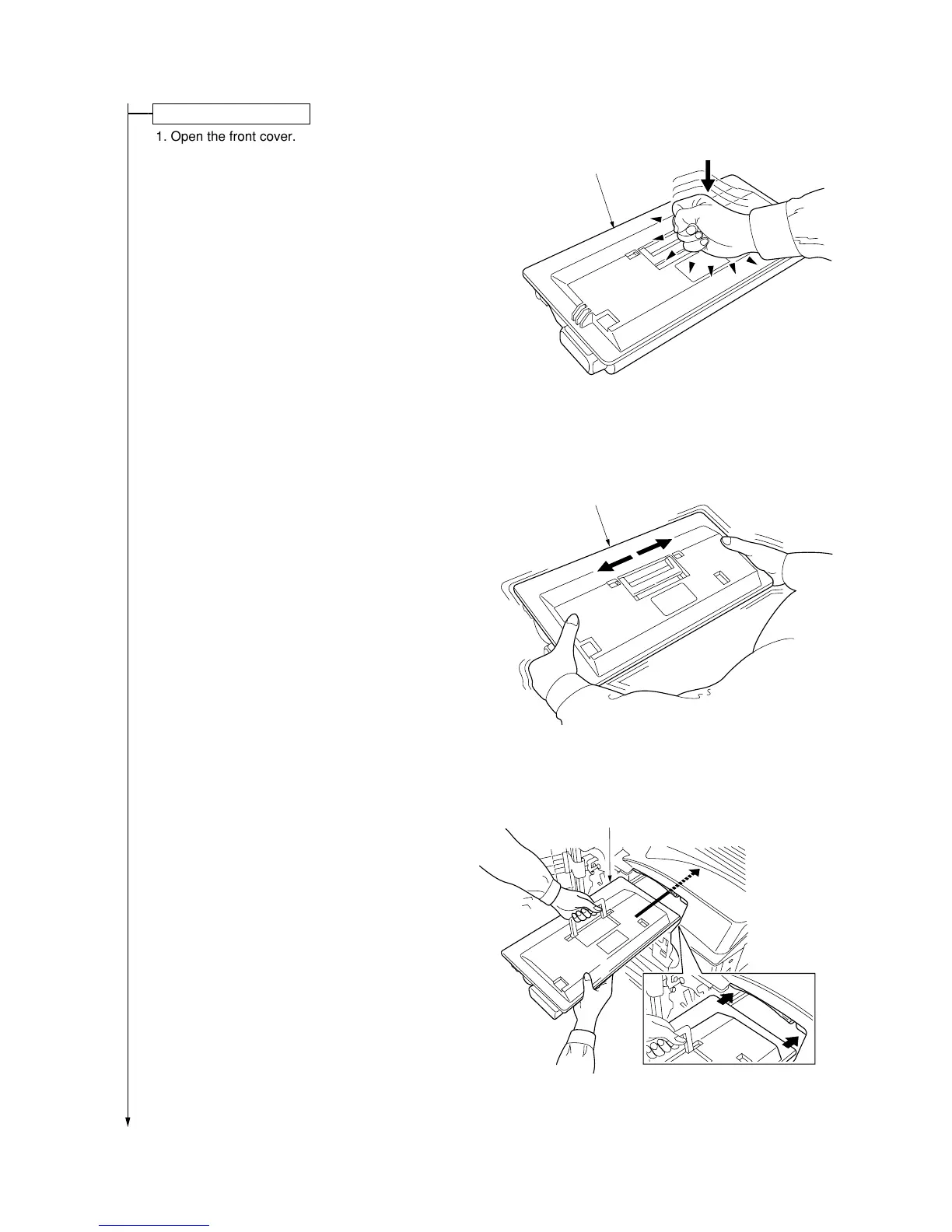 1. Open the front cover.