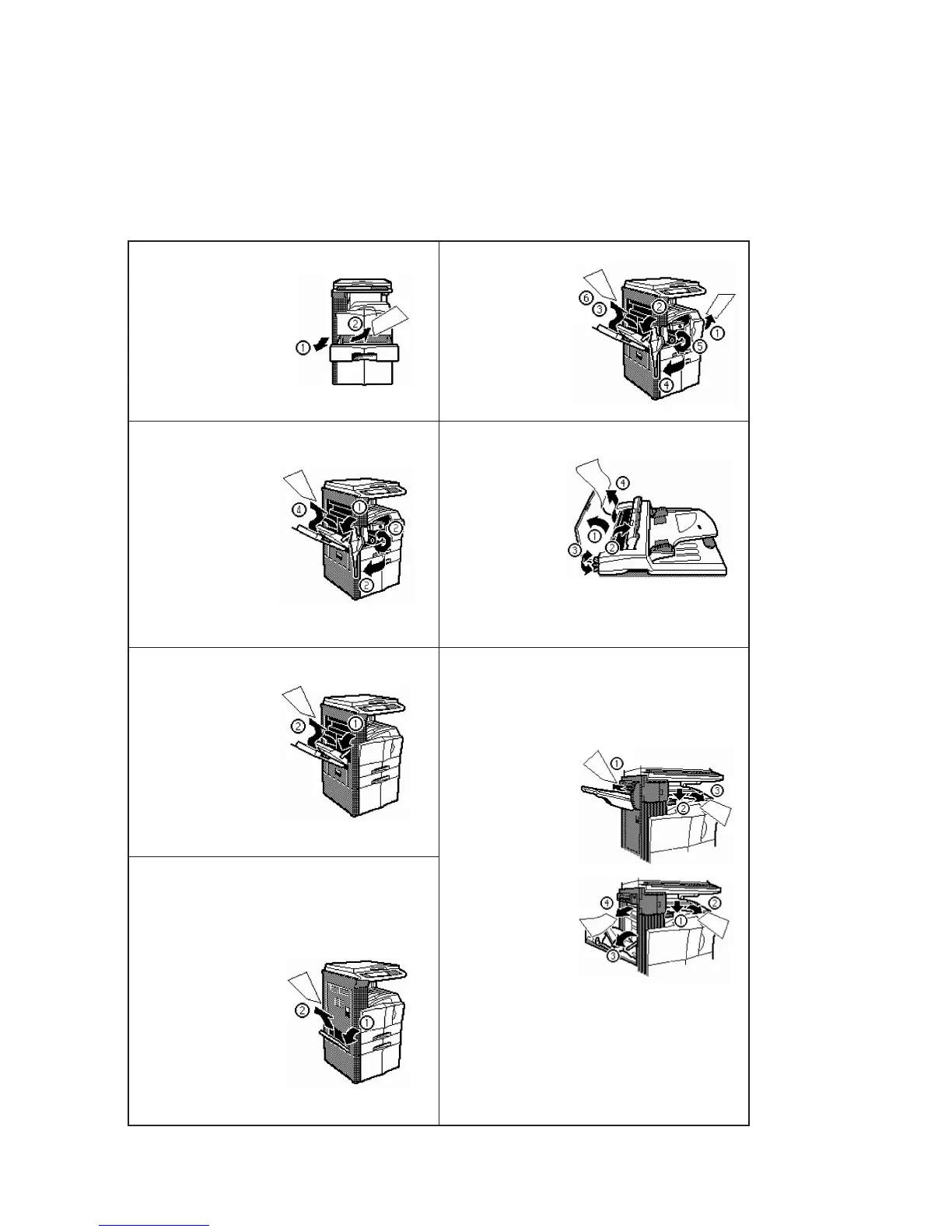 ①
②

⑥
③
②
①
⑤
④

④
①
②
②

④
①
②
③

②
①

①
③
②

④
②
①
③

②
①