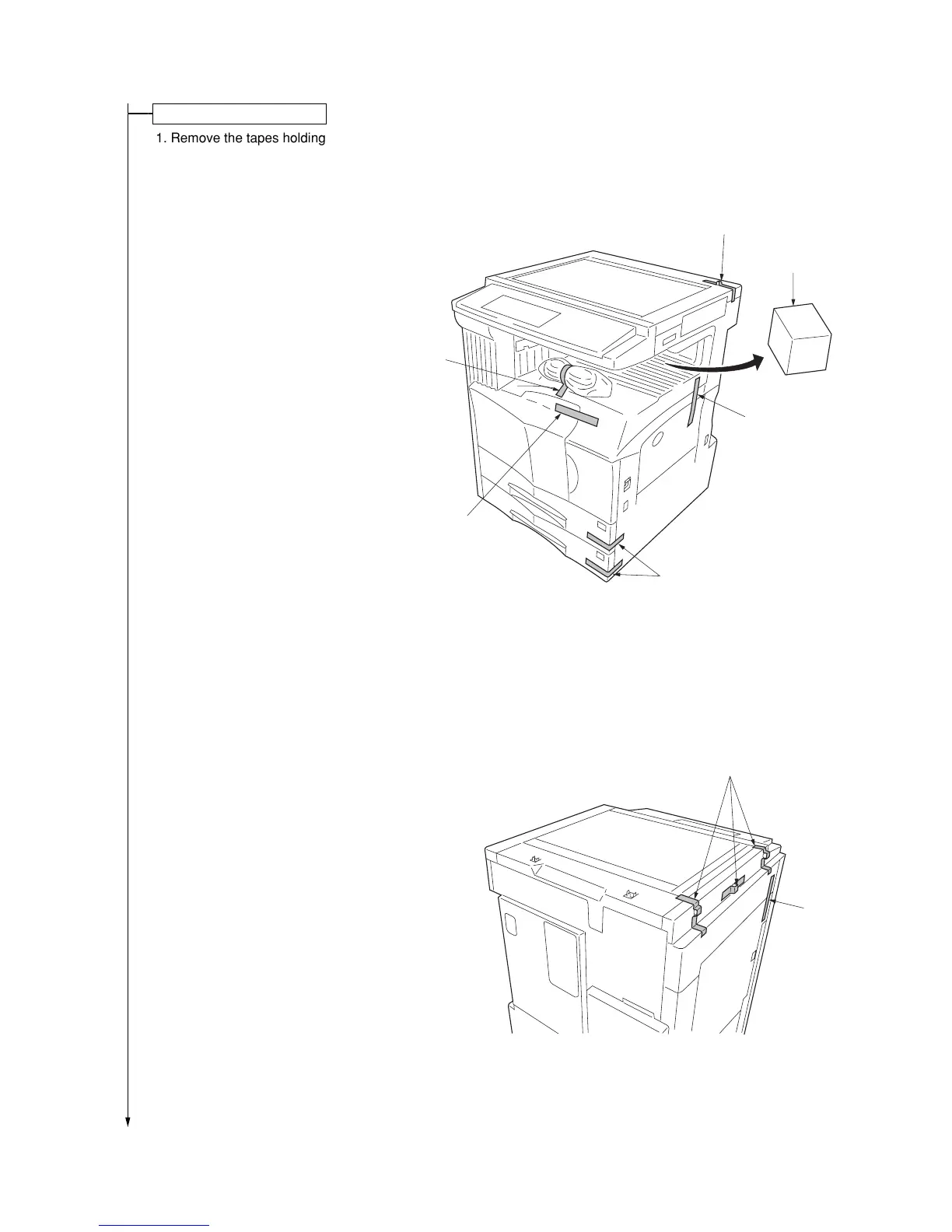 1. Remove the tapes holding