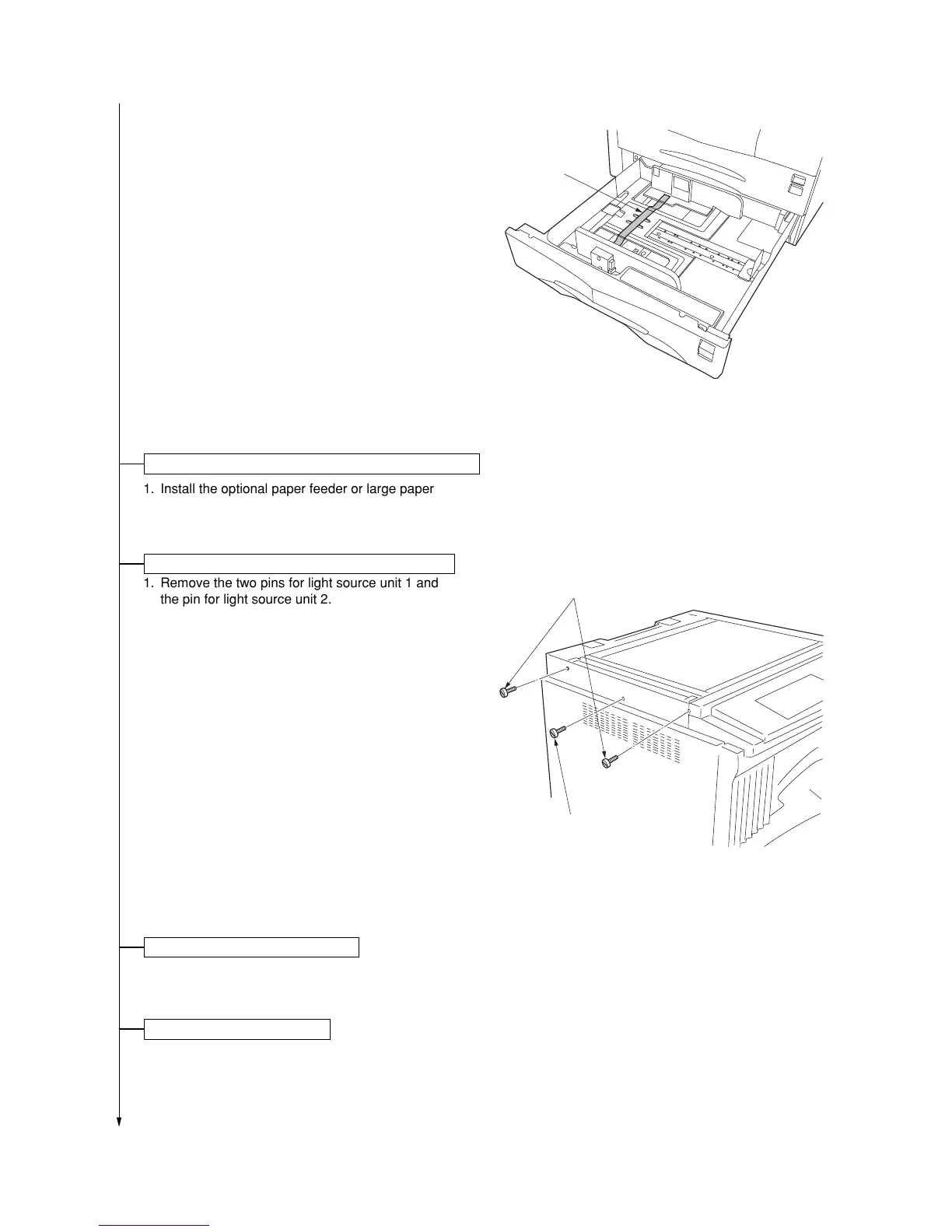 1. Install the optional paper feeder or large paper

1. Remove the two pins for light source unit 1 and the pin for light source unit 2.