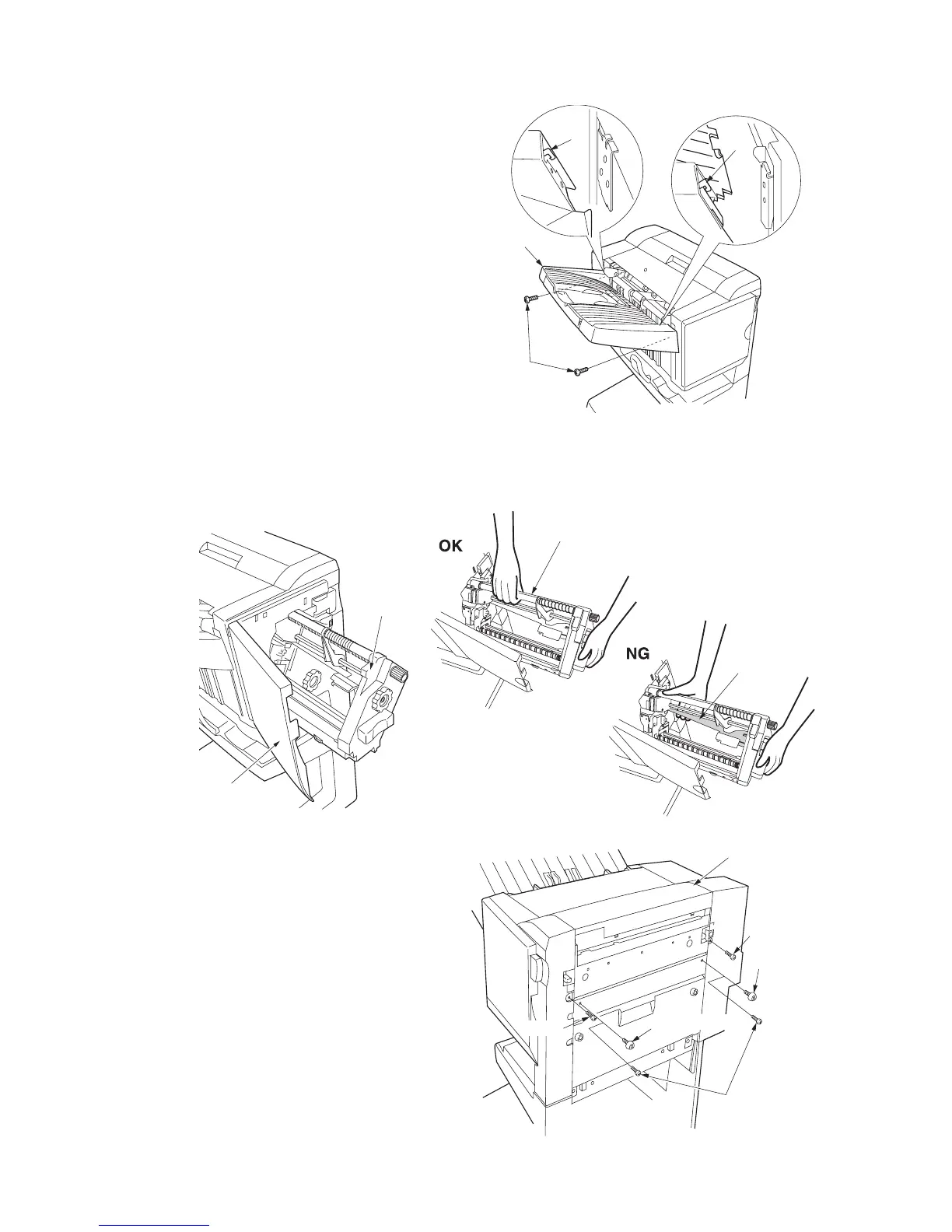 OK

NG