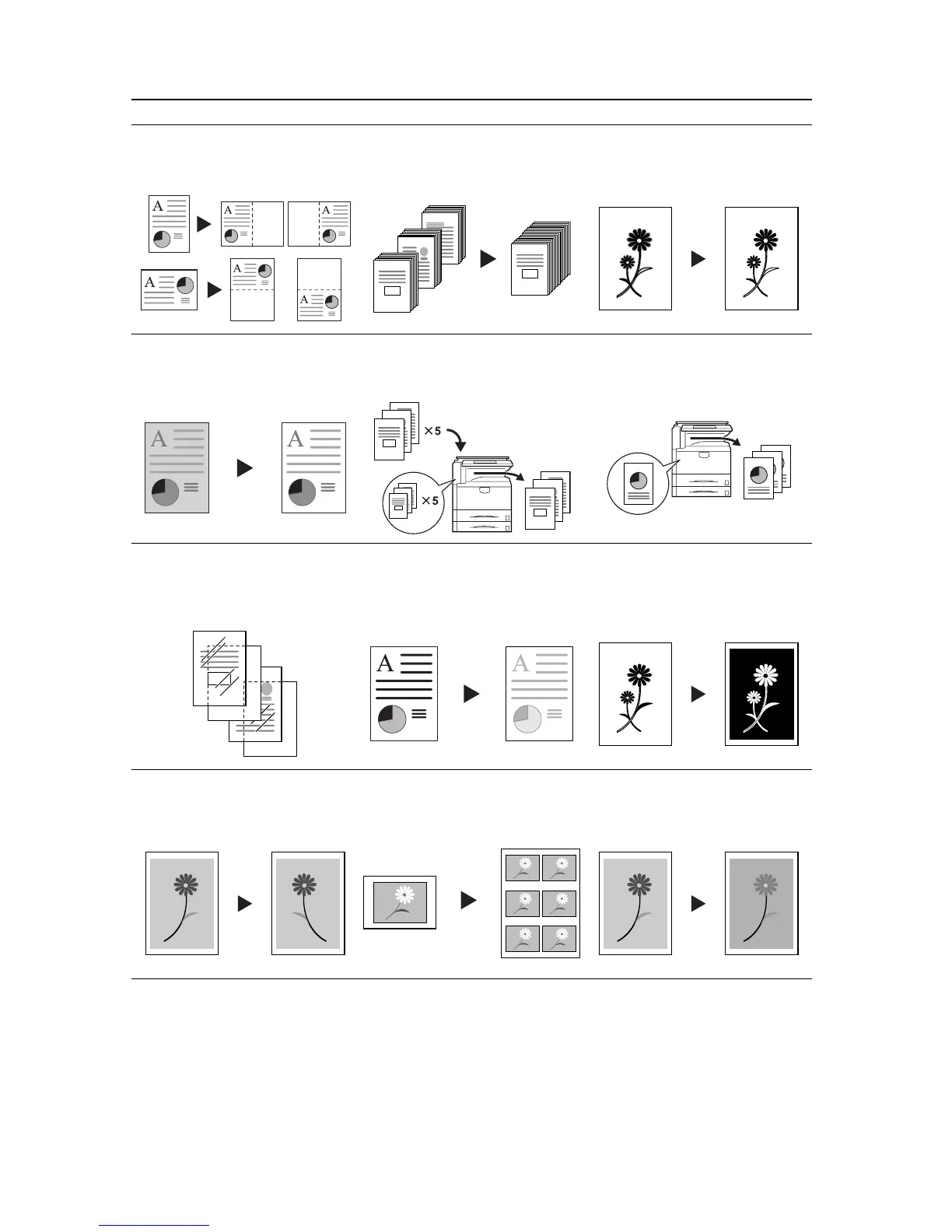 A

A A

A

A

A

A A

×5

×5

A A