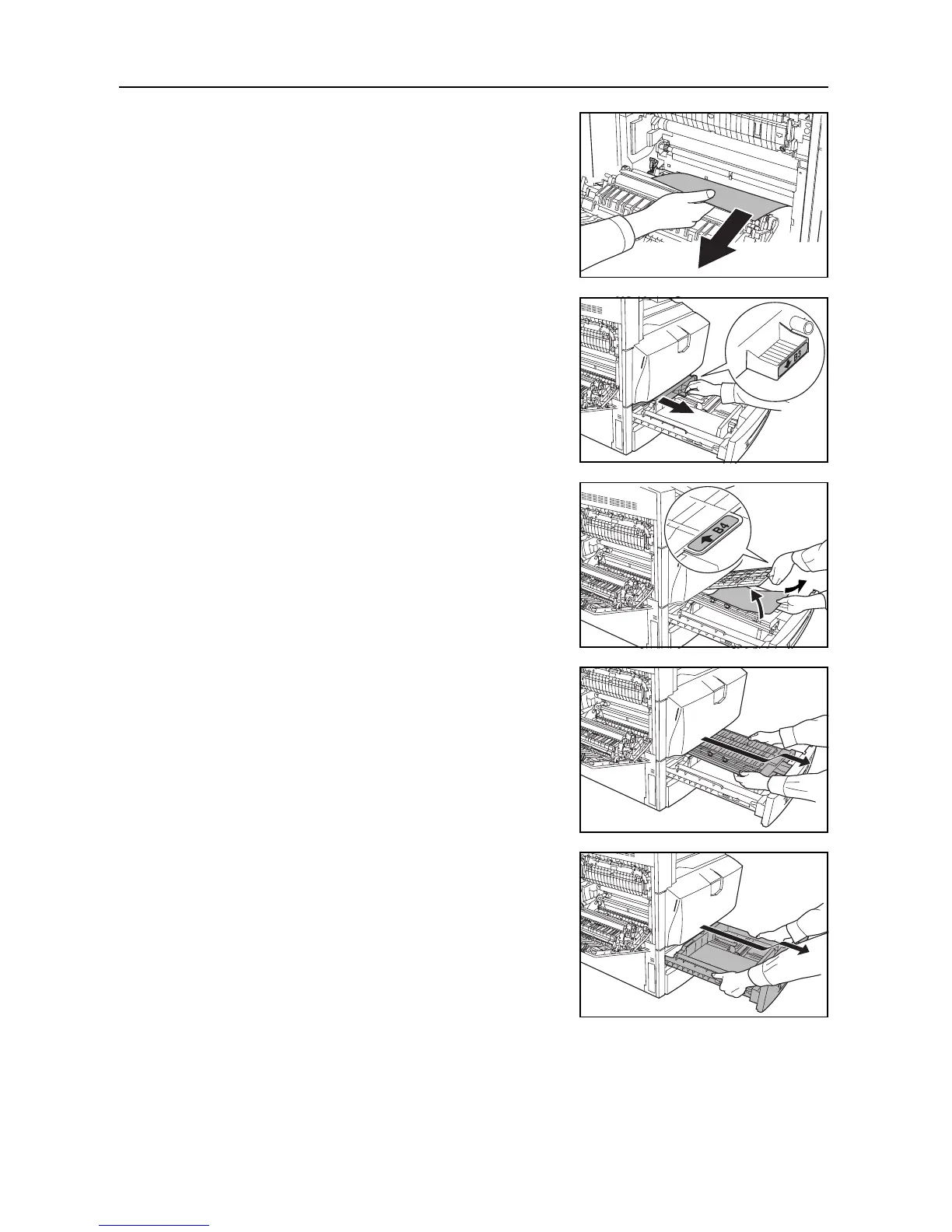 B3

B4