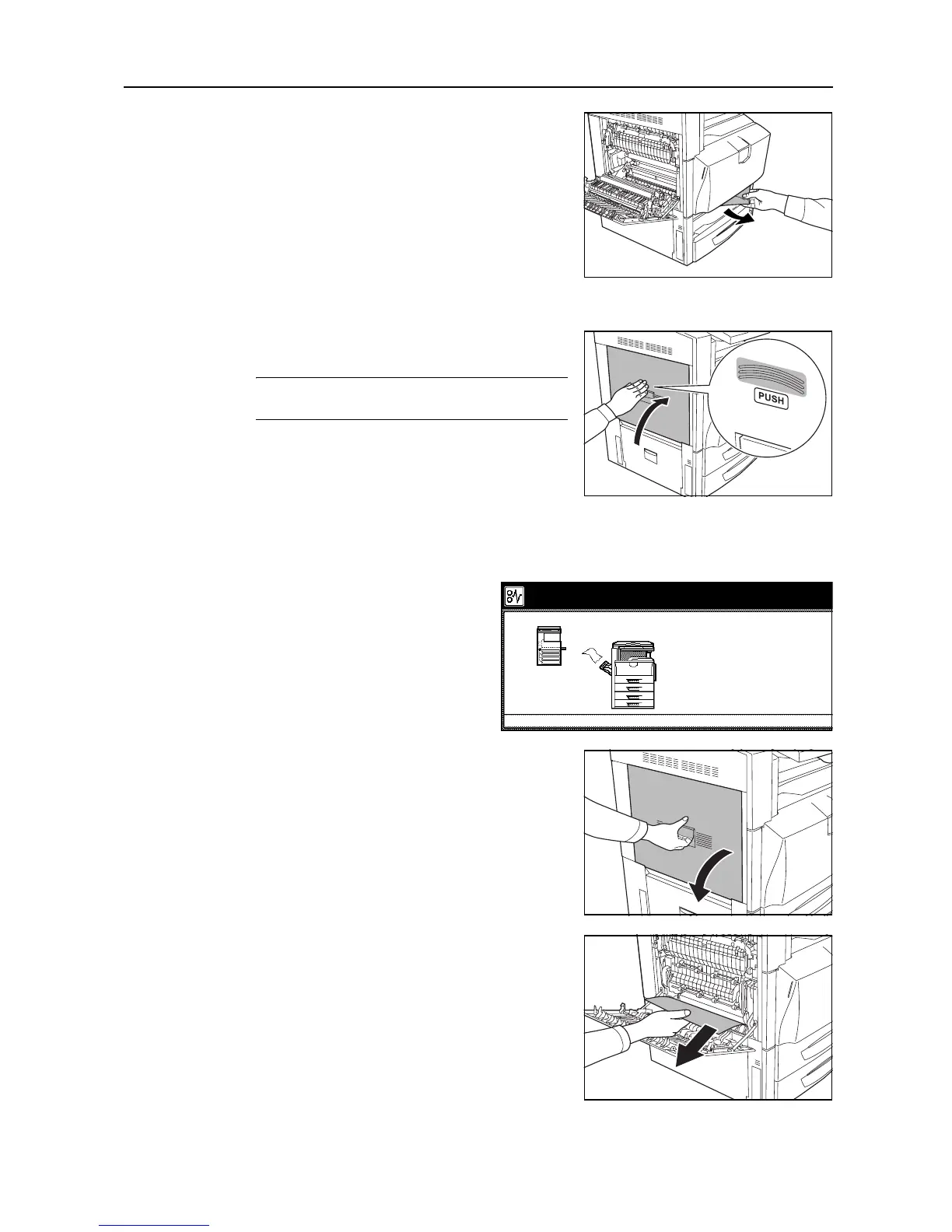 PUSH