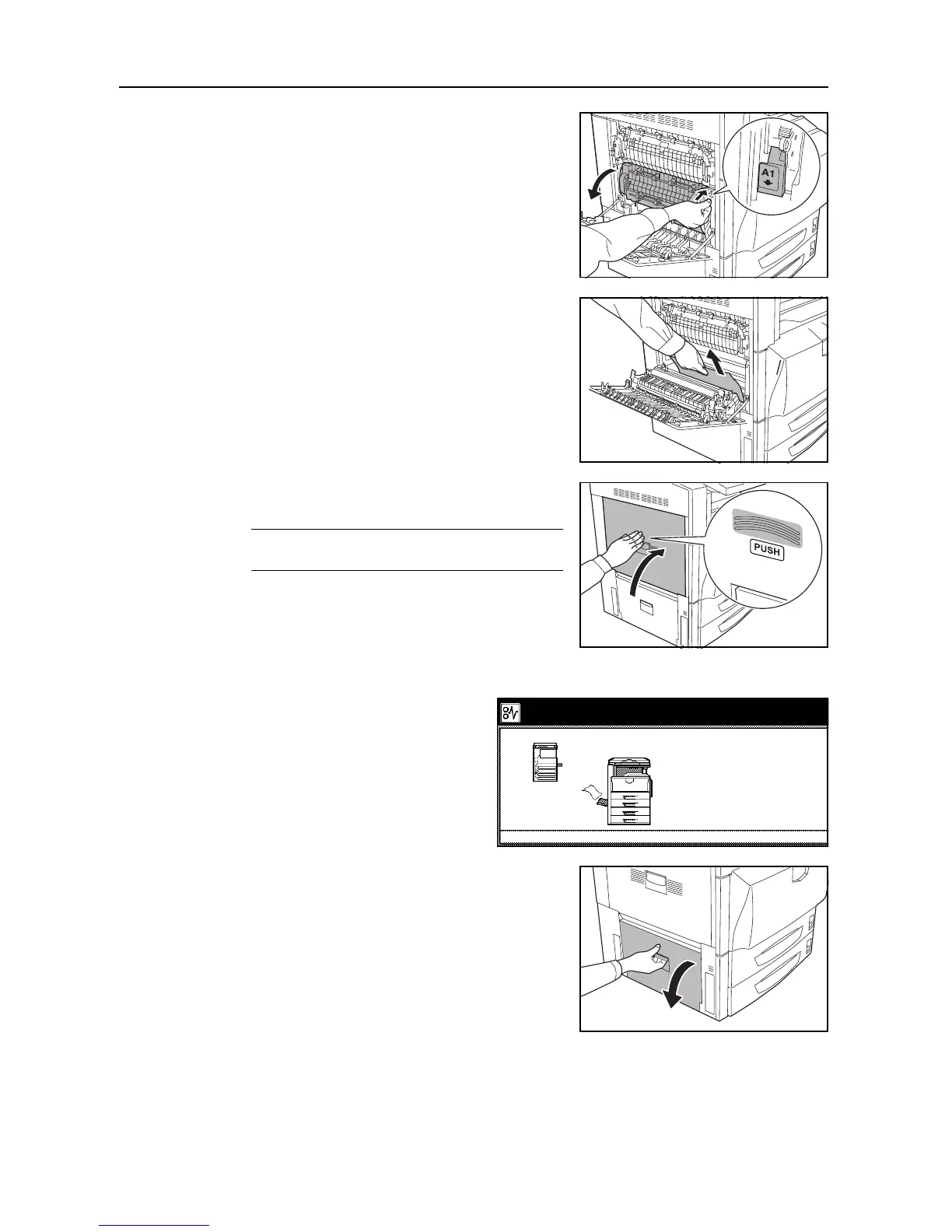 A1

PUSH