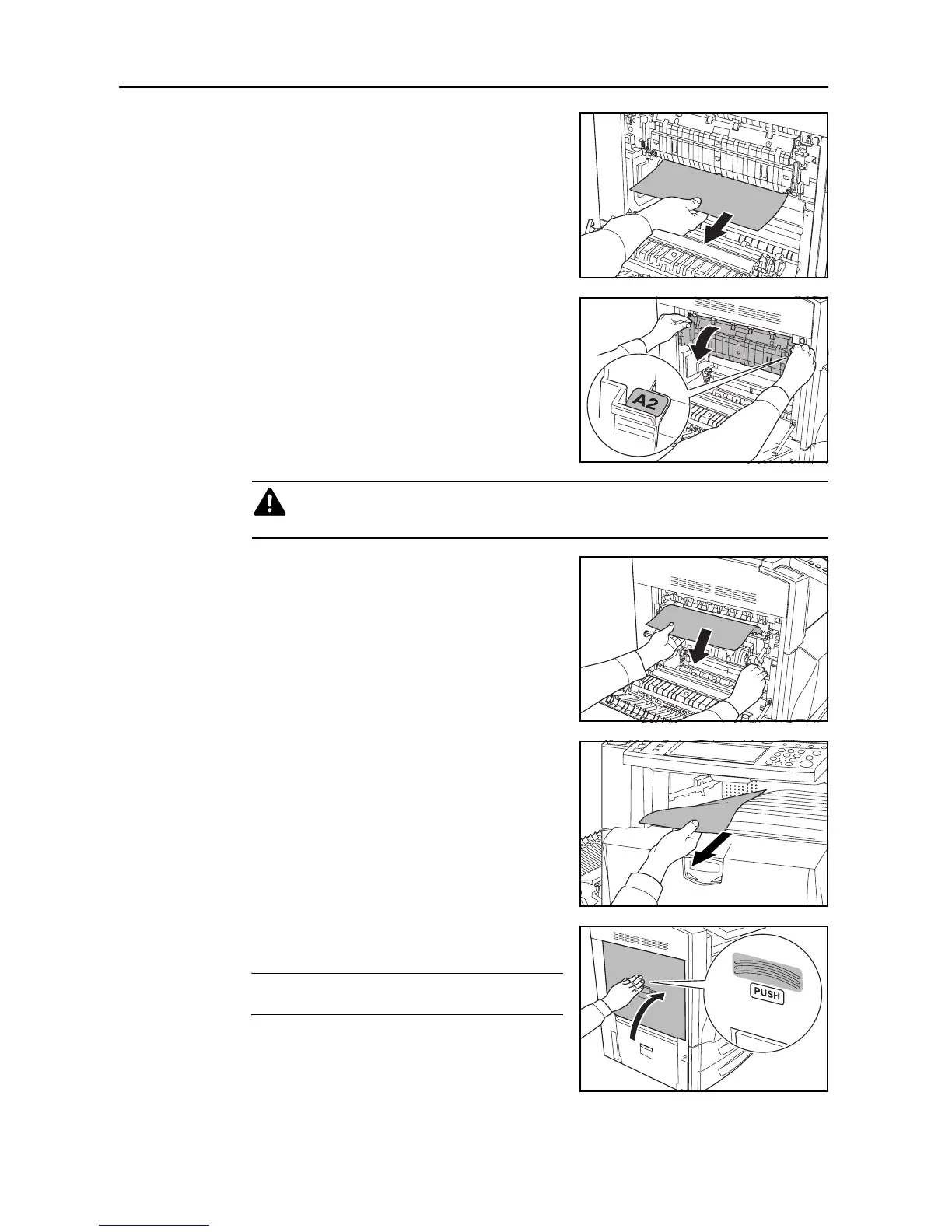 A2

PUSH