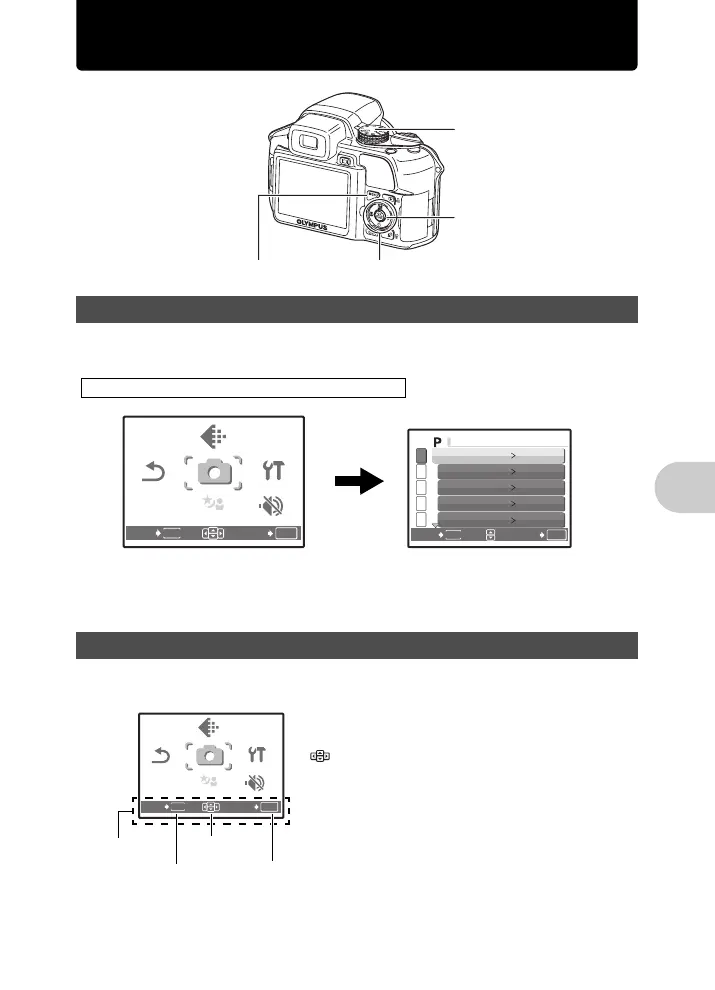 OLYMPUS

P