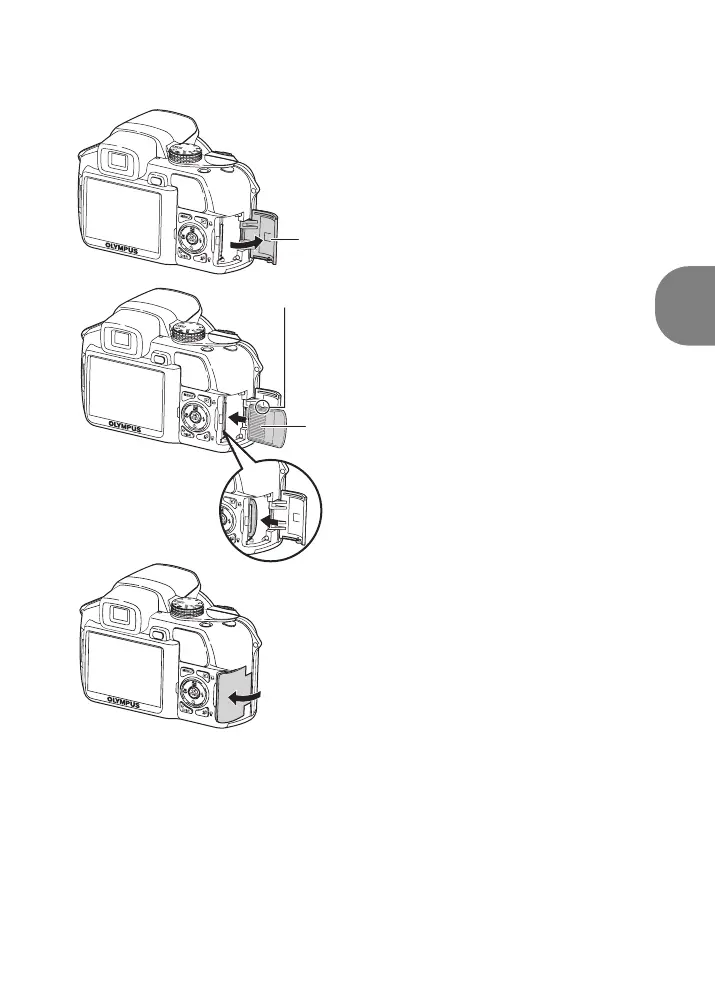 OLYMPUS

OLYMPUS

OLYMPUS