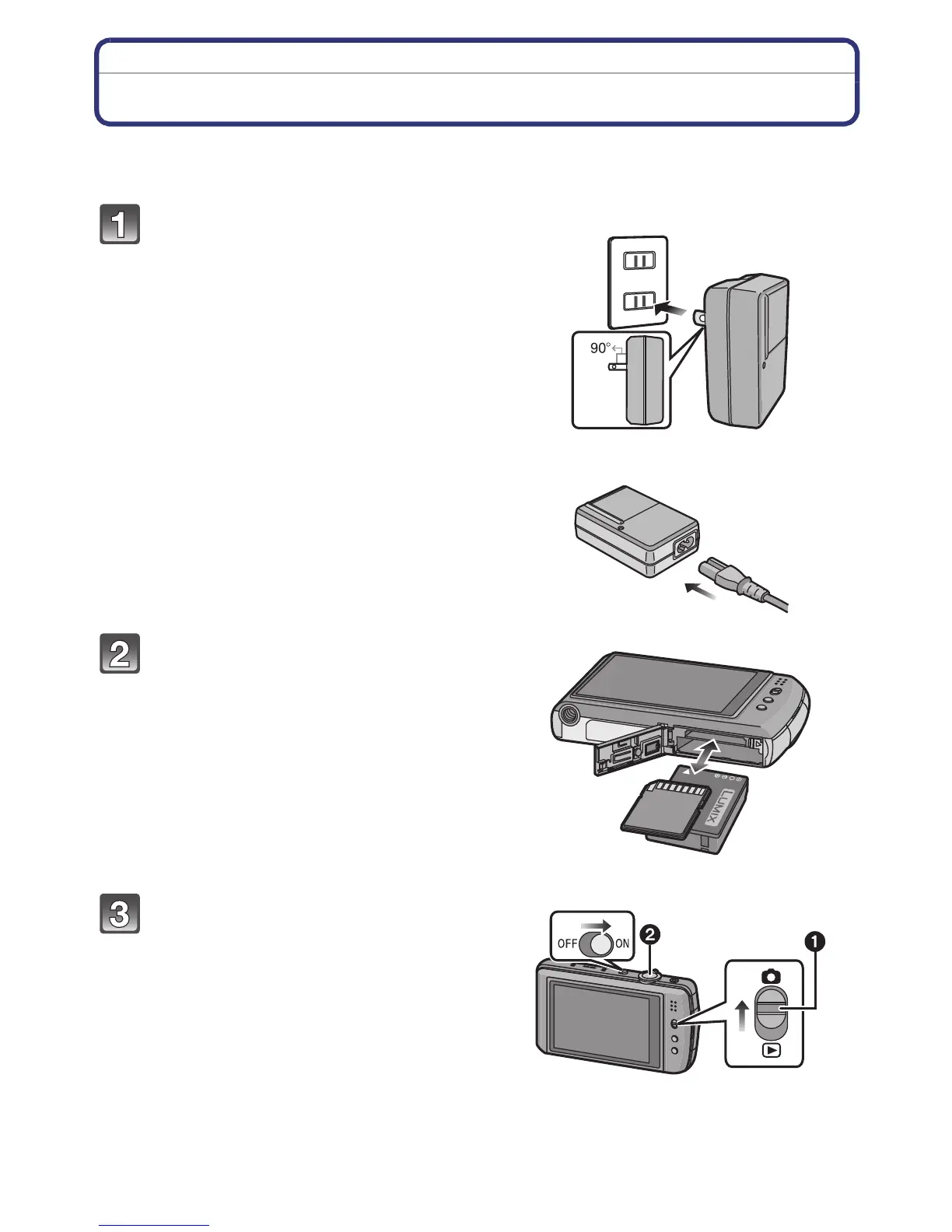 1

90°

2

LUMIX

3

OFF ON

2

1