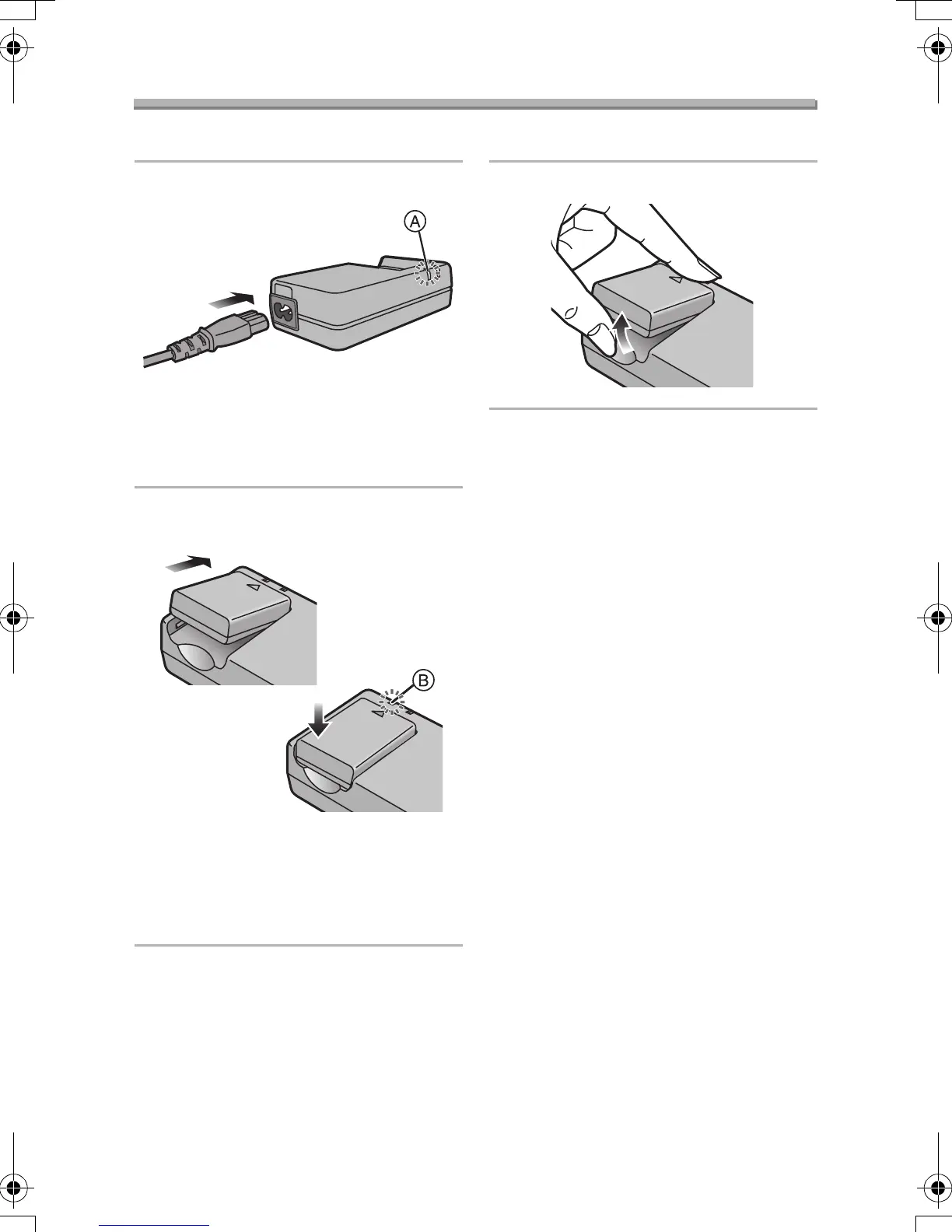 A

B