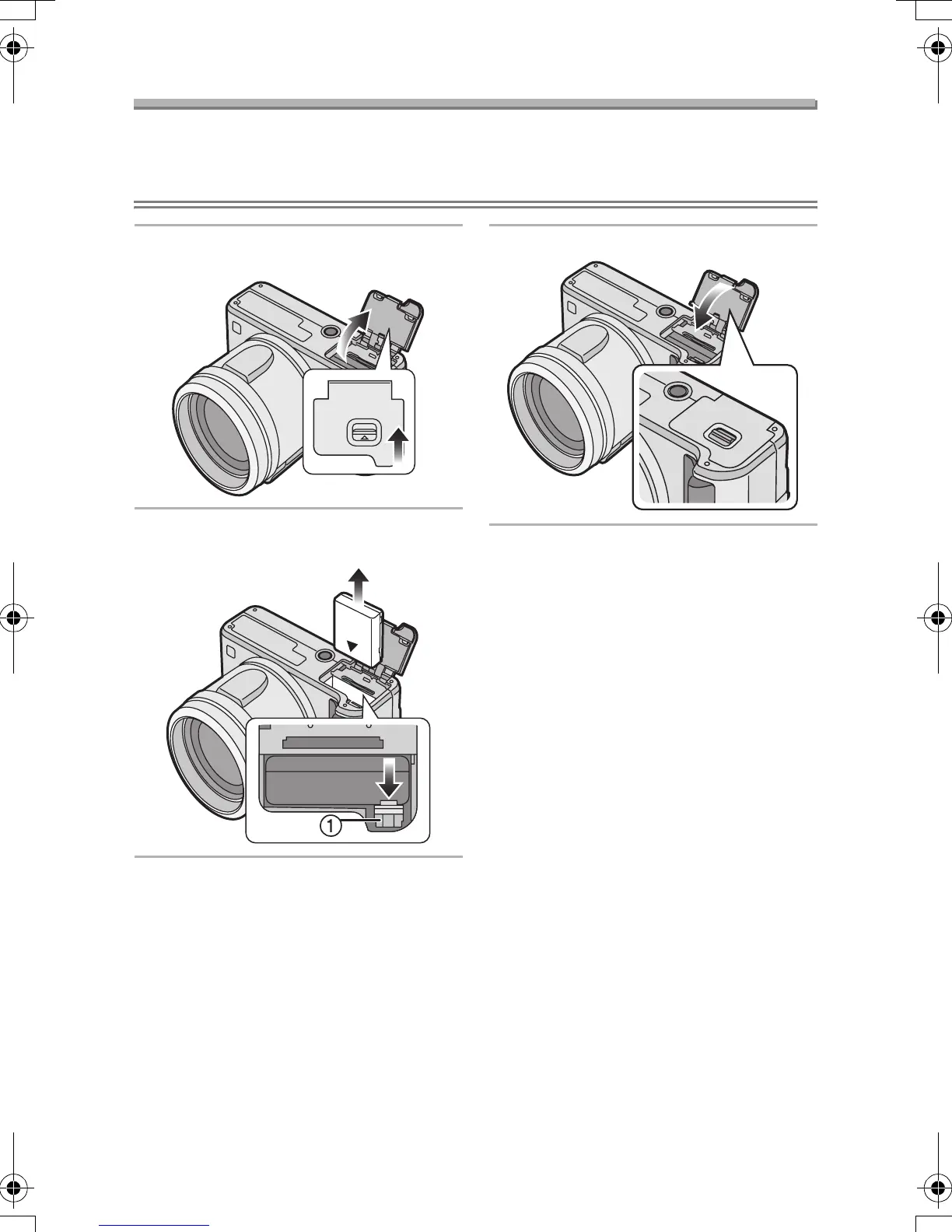 ①