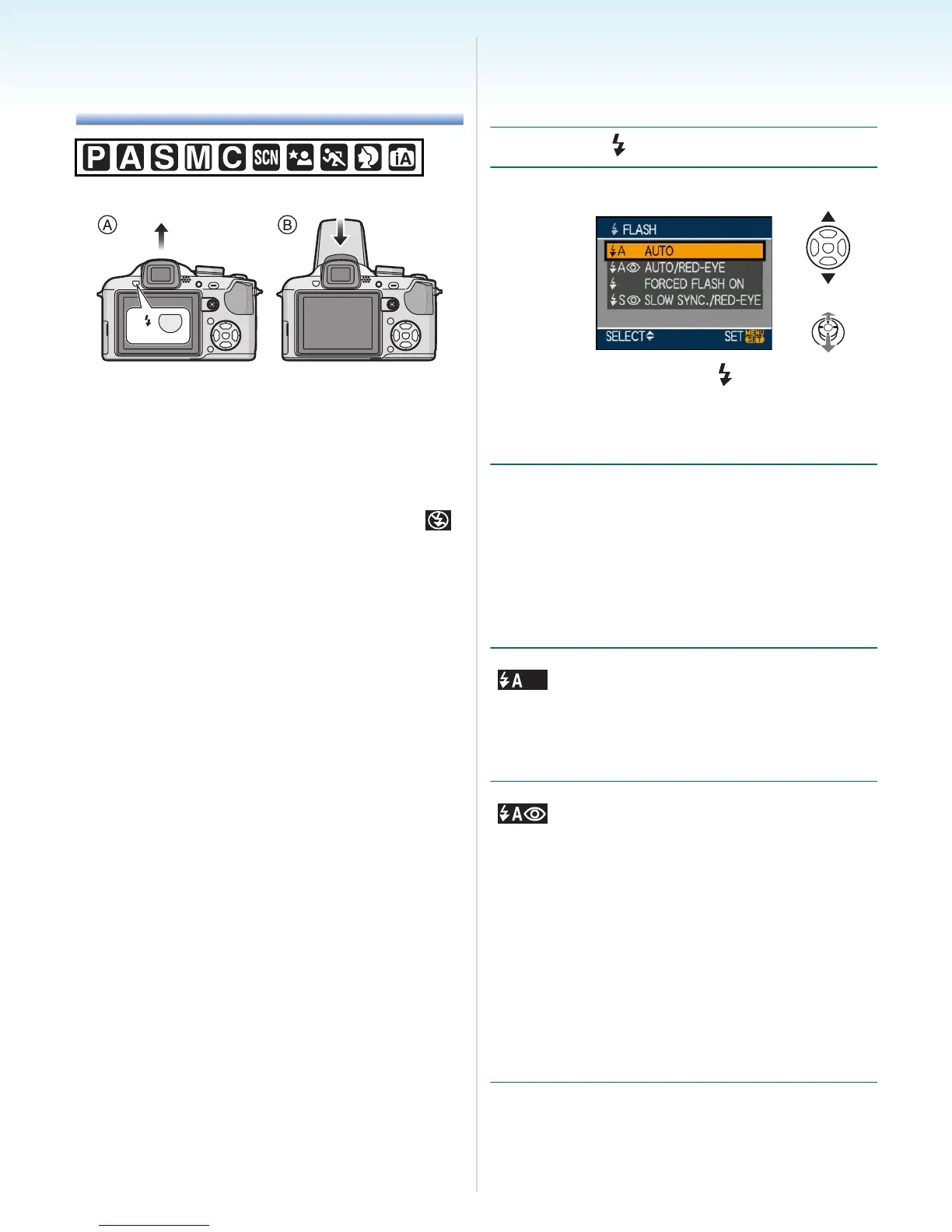 P A S M C SCN iA

A B

FLASH
A AUTO
A AUTO/RED-EYE
FORCED FLASH ON
S SLOW SYNC./RED-EYE
SELECT SET MENU SET

A

A