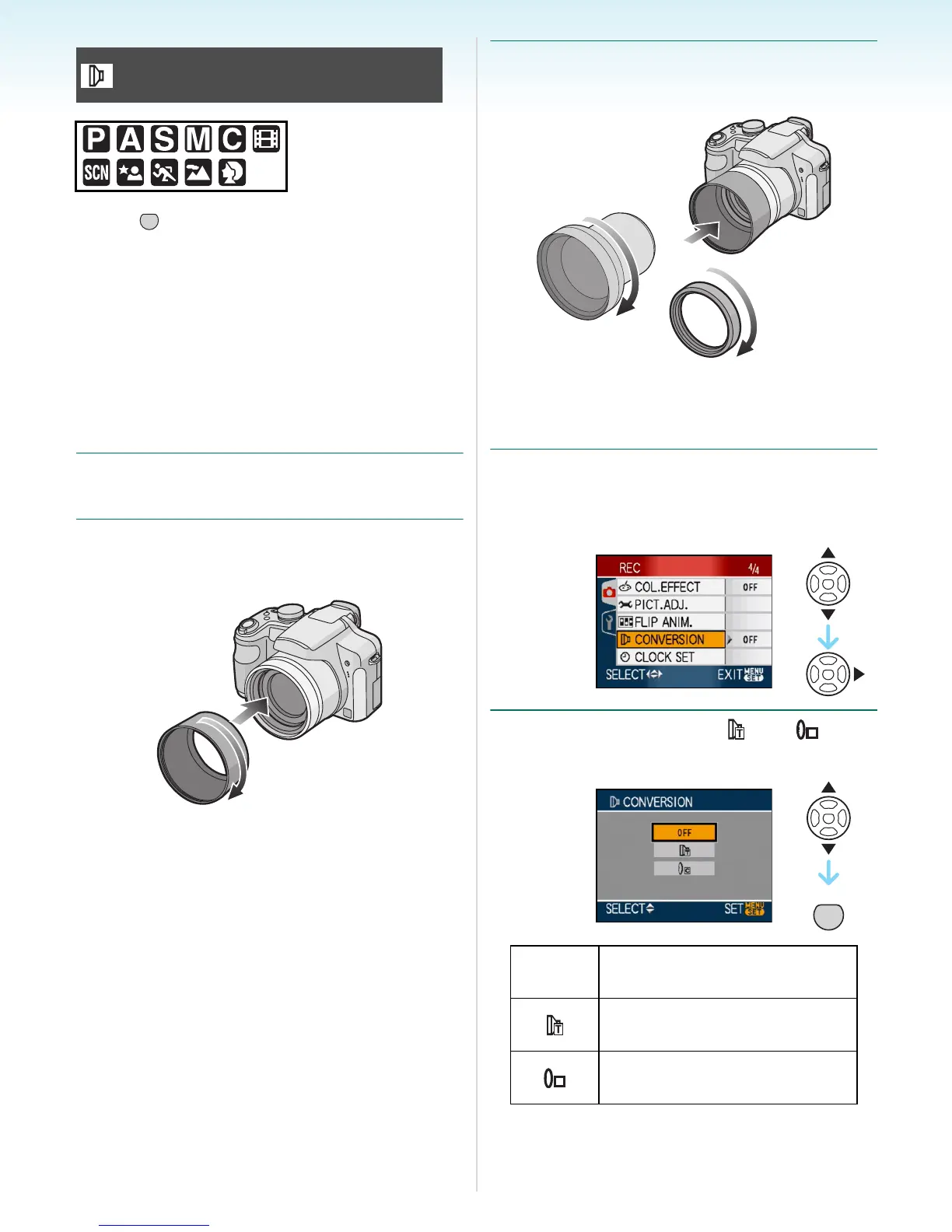 P A S M C

SCN

REC 4/4
COL.EFFECT OFF
PICT.ADJ.
FLIP ANIM.
CONVERSION OFF
CLOCK SET
SELECT EXIT MENU SET

CONVERSION
OFF
SELECT SET MENU SET