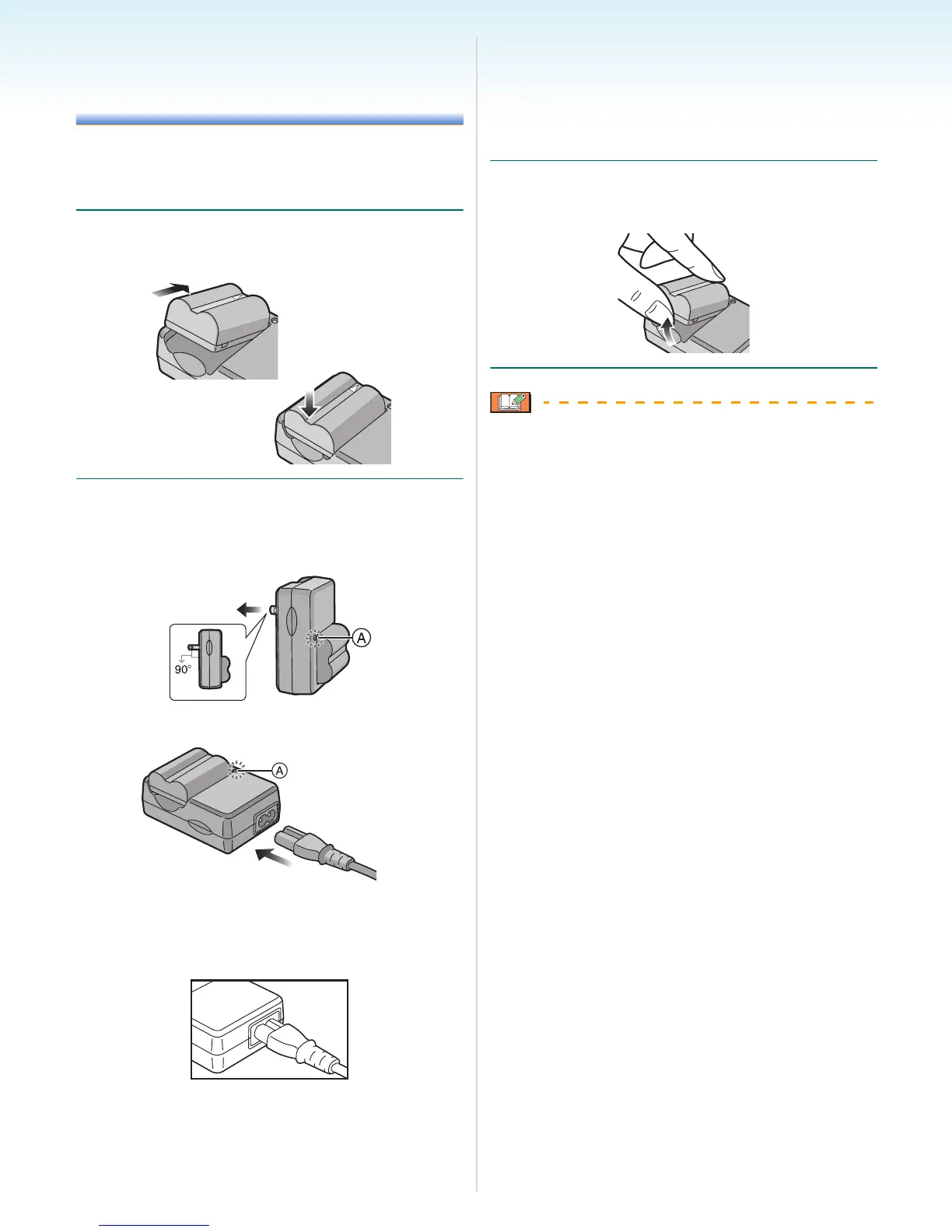 90°

A

A