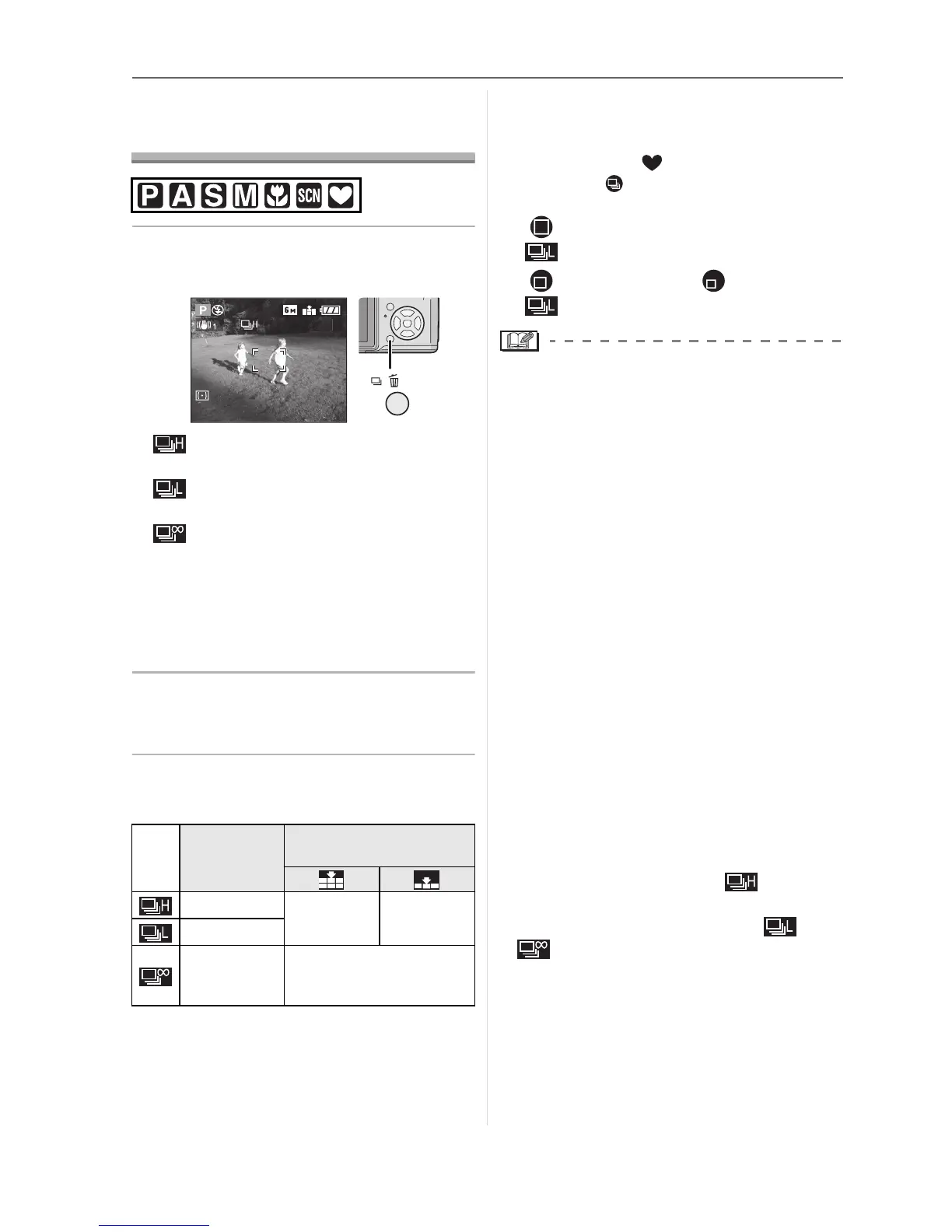 P A S M SCN

P

6M

1