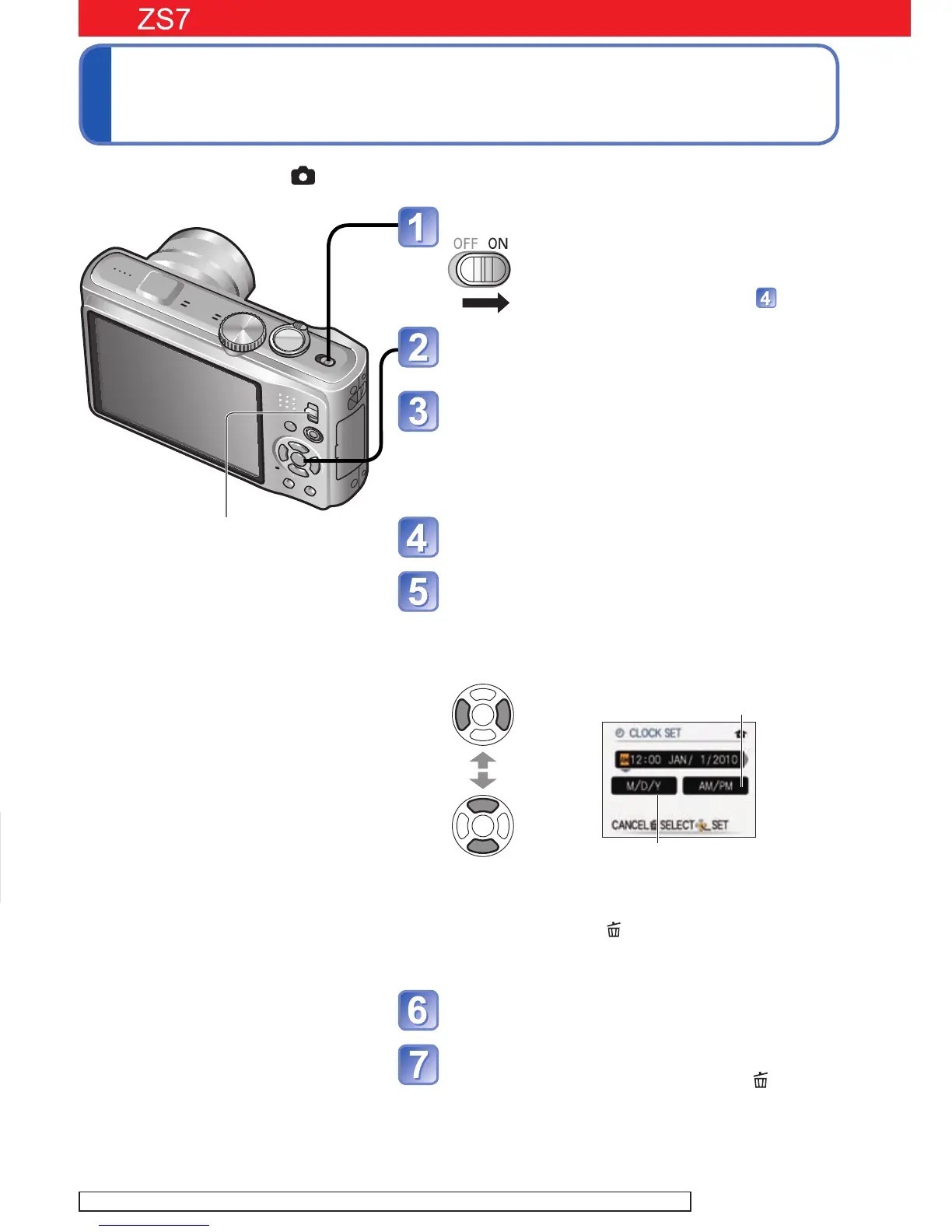 ZS7

1

OFF ON

4

2

3

4

5

CLOCK SET

12:00 JAN/ 1/2010

M/D/Y

AM/PM

CANCEL SELECT SET

6

7