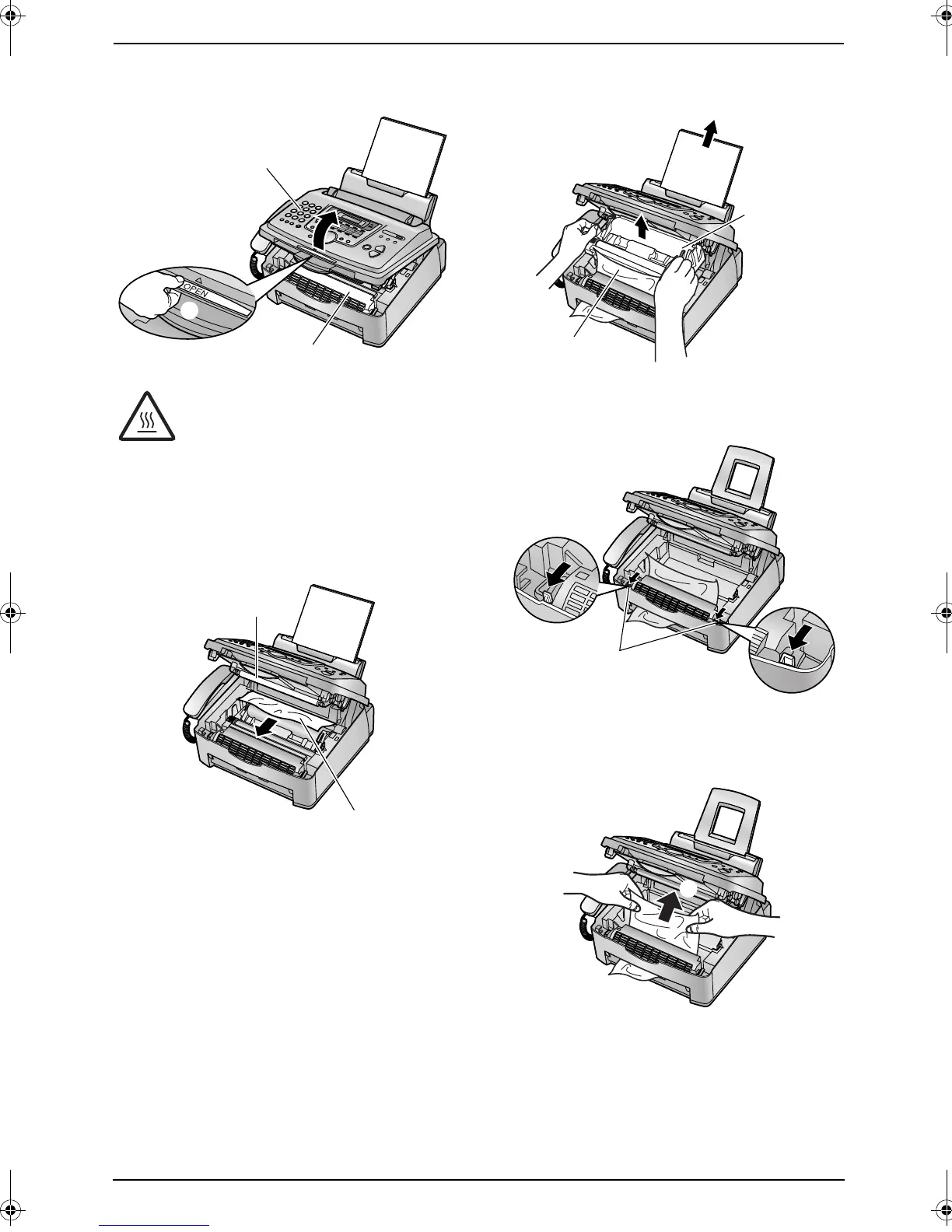 OPEN