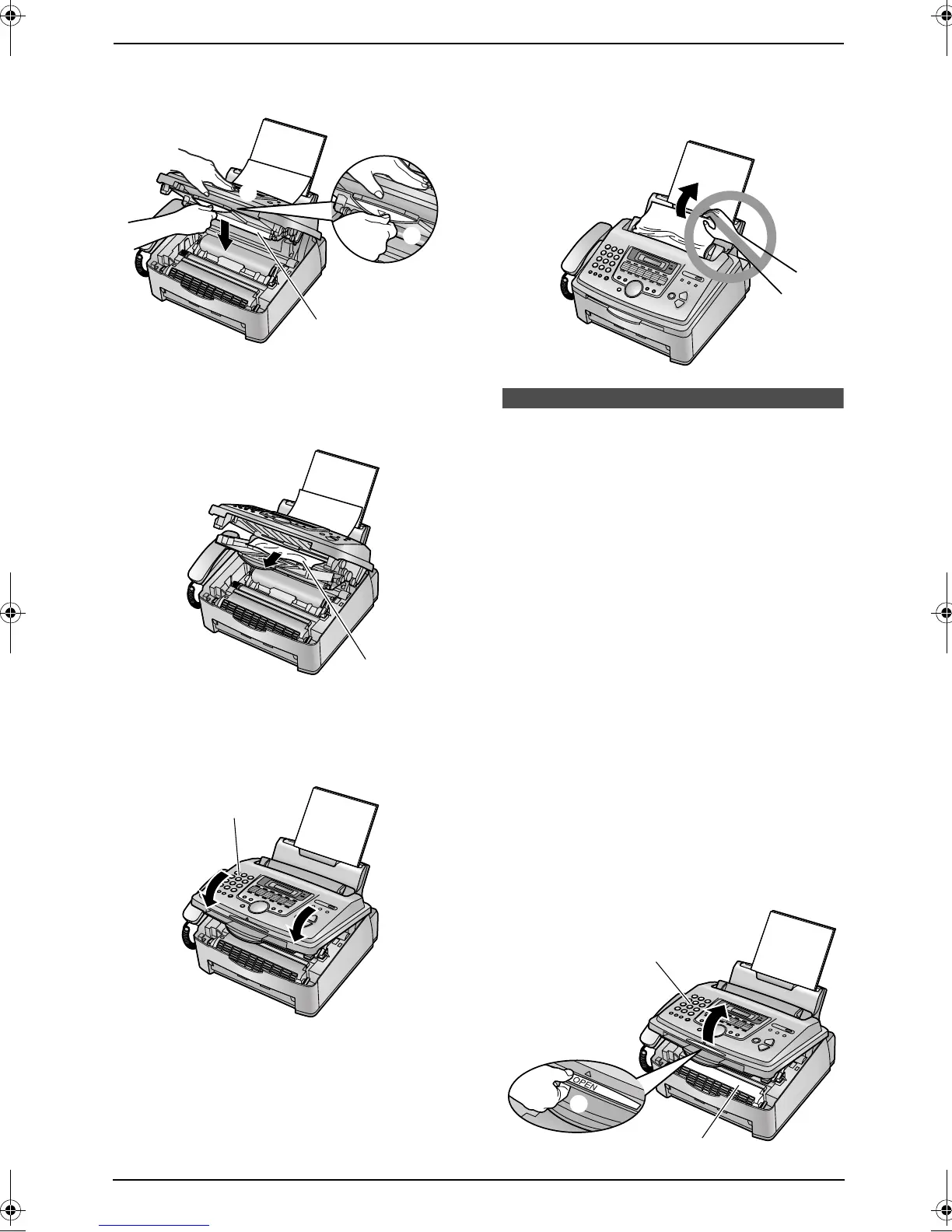 OPEN