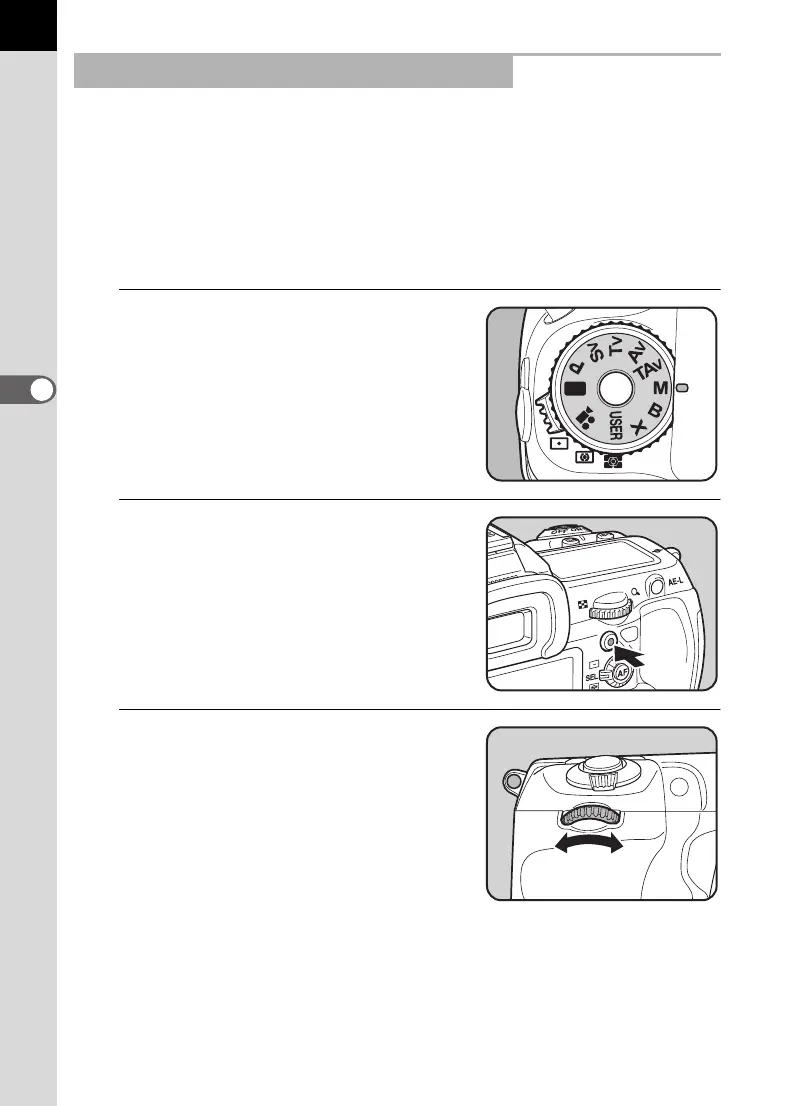 P
Sv
Tv
Av
TAv
M
B
X
USER

AE-L
SEL
AF