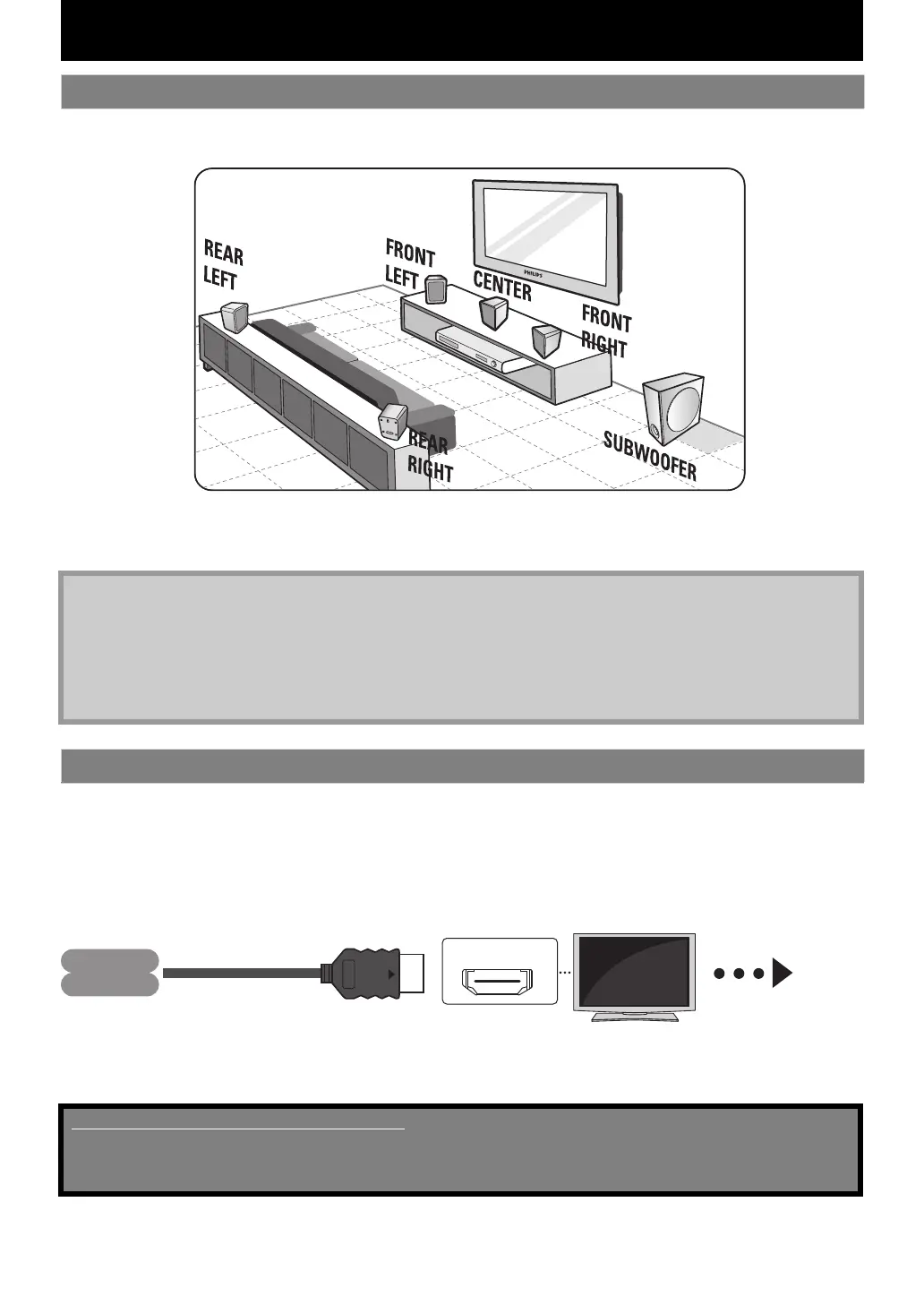 REAR LEFT

FRONT LEFT

CENTER

PHILIPS

FRONT RIGHT

REAR RIGHT

SUBWOOFER