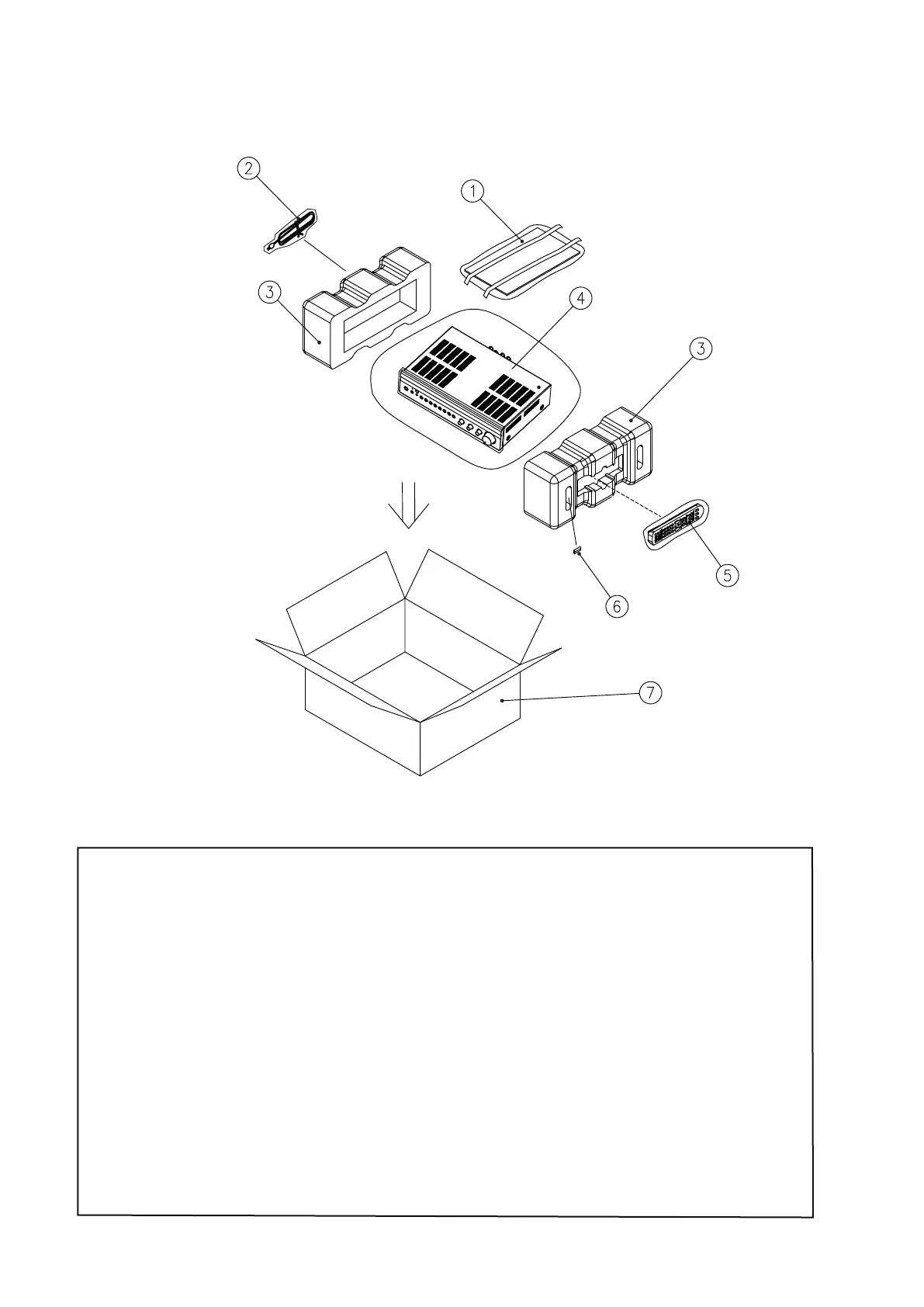 2
1
3
4
3
5
6
7