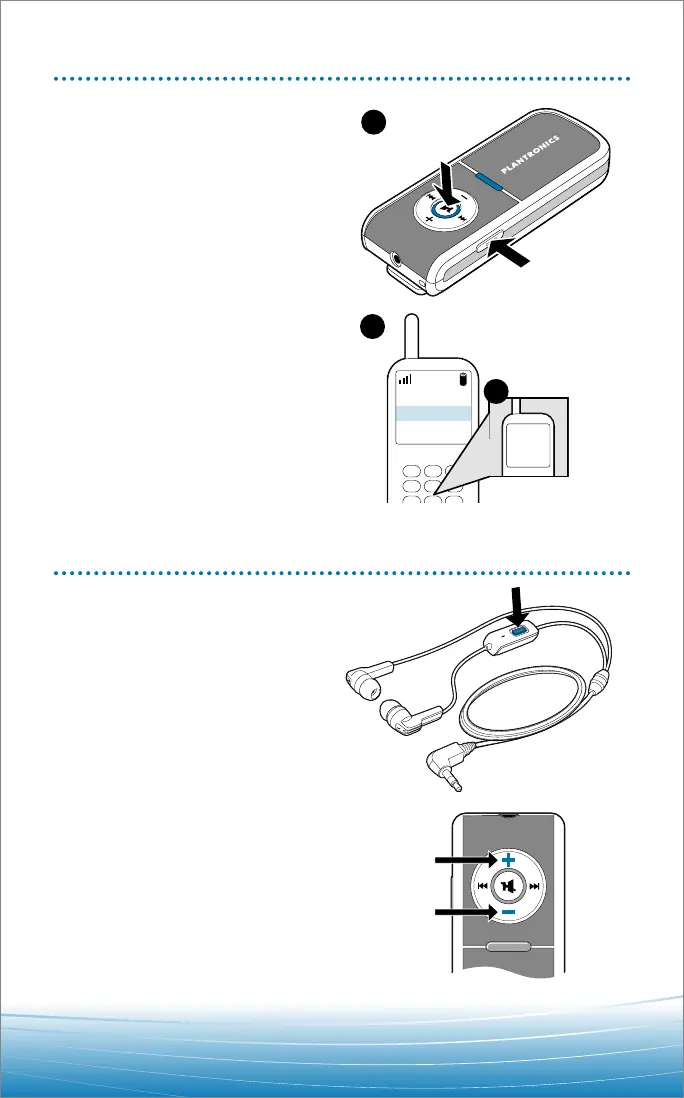 PLANTRONICS