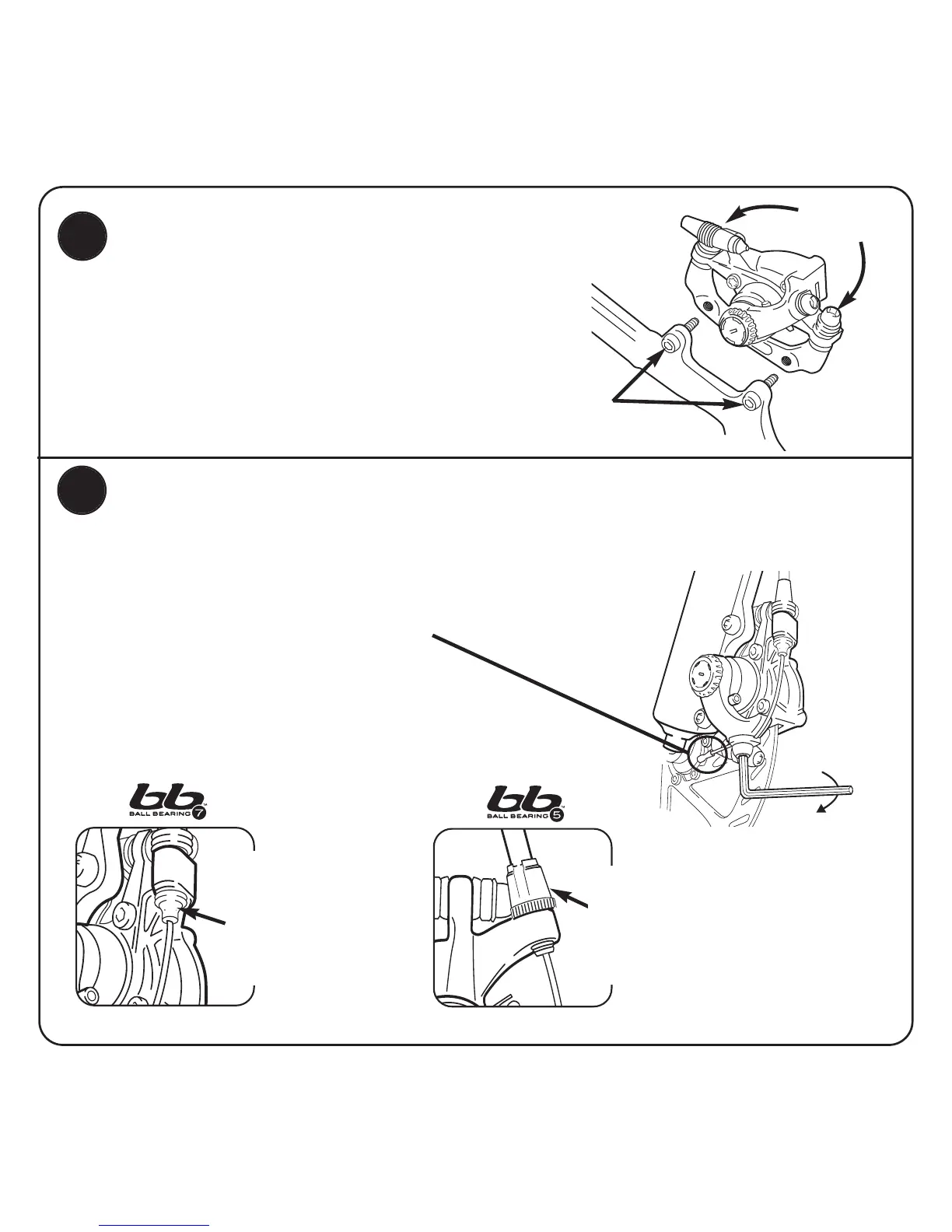 bb™ BALL BEARING 7

bb™ BALL BEARING 5