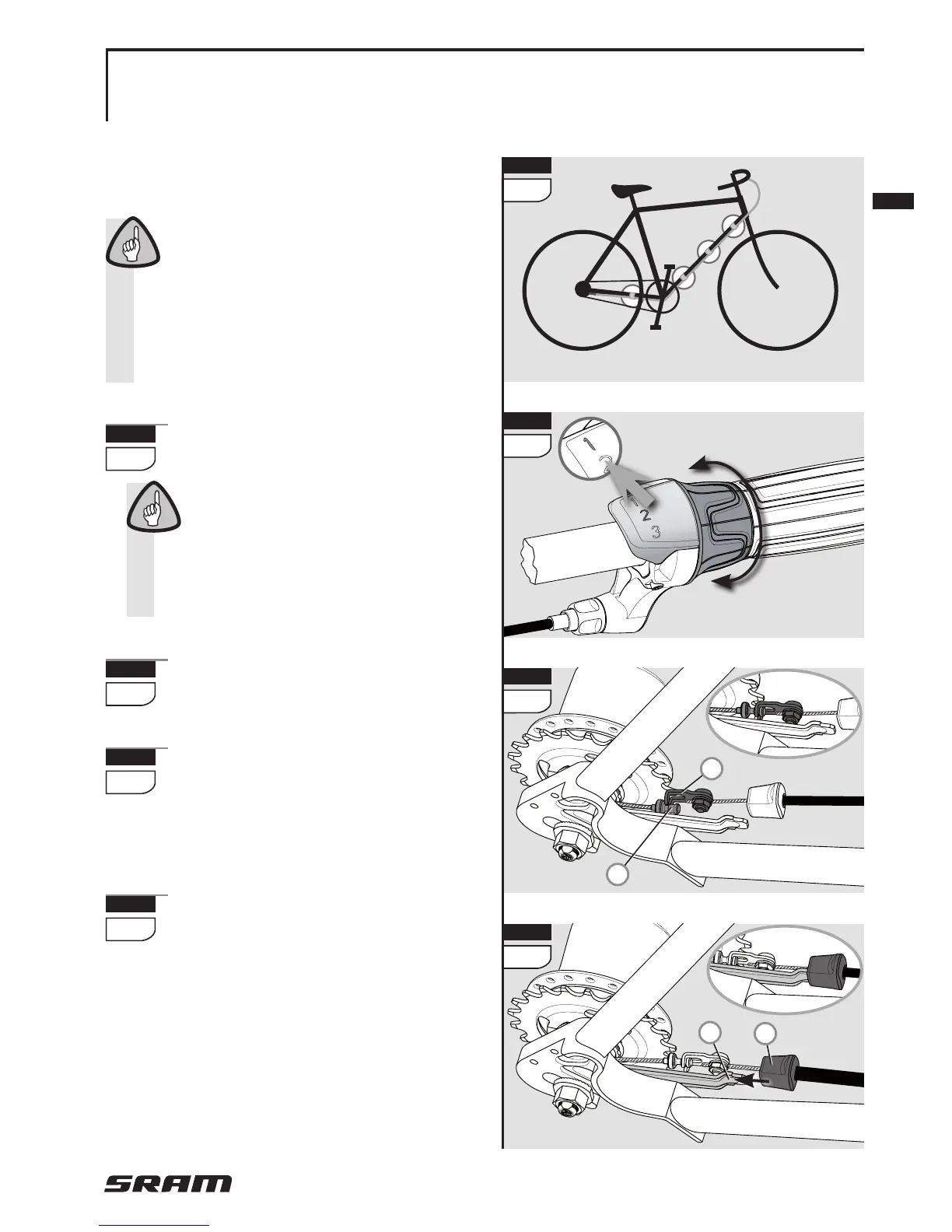 1
2
2
3
SRAM