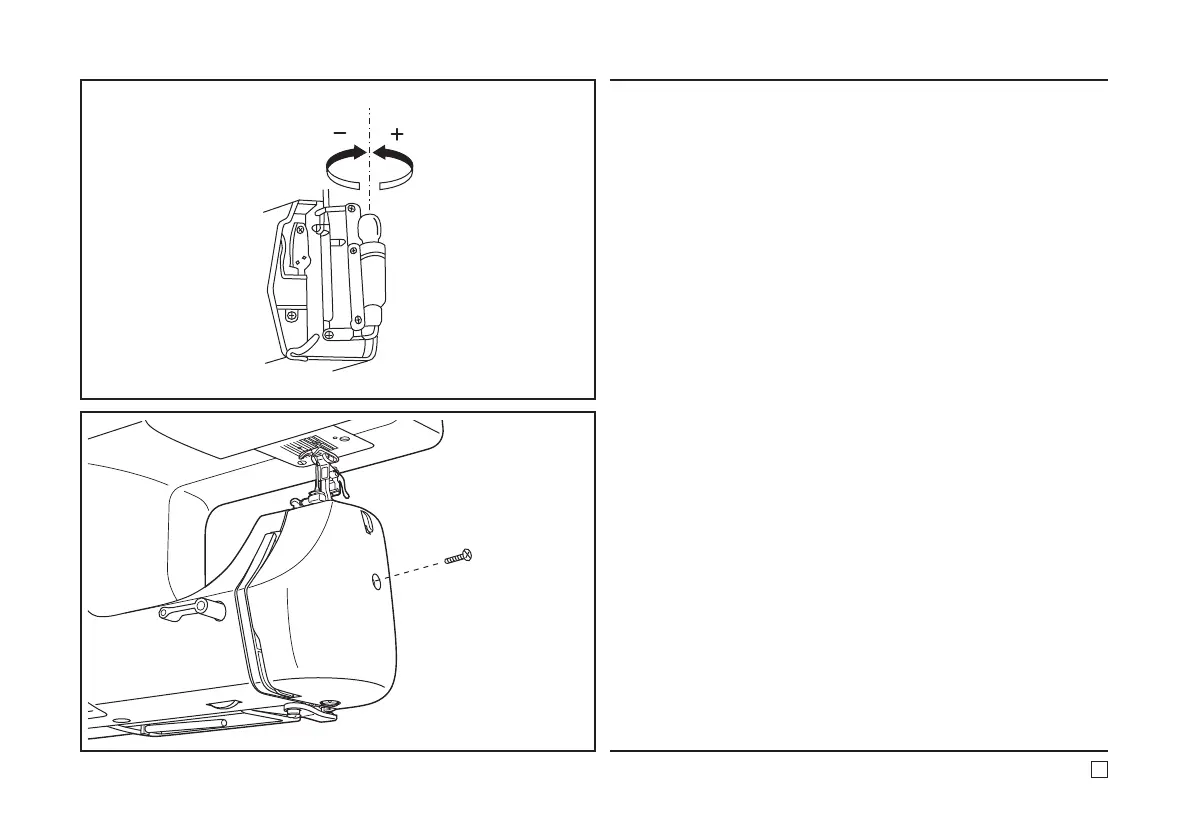 −
+