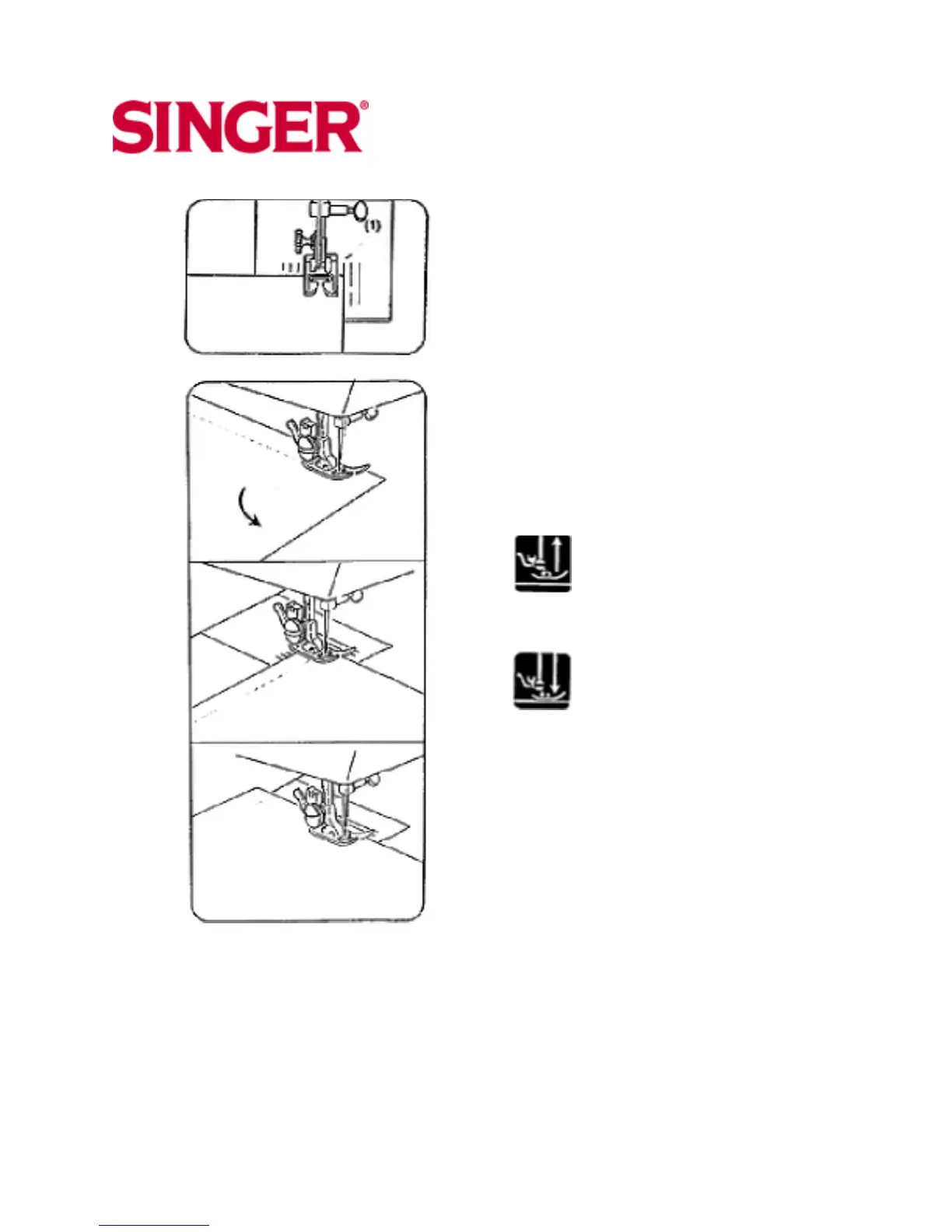 SINGER®

(1)