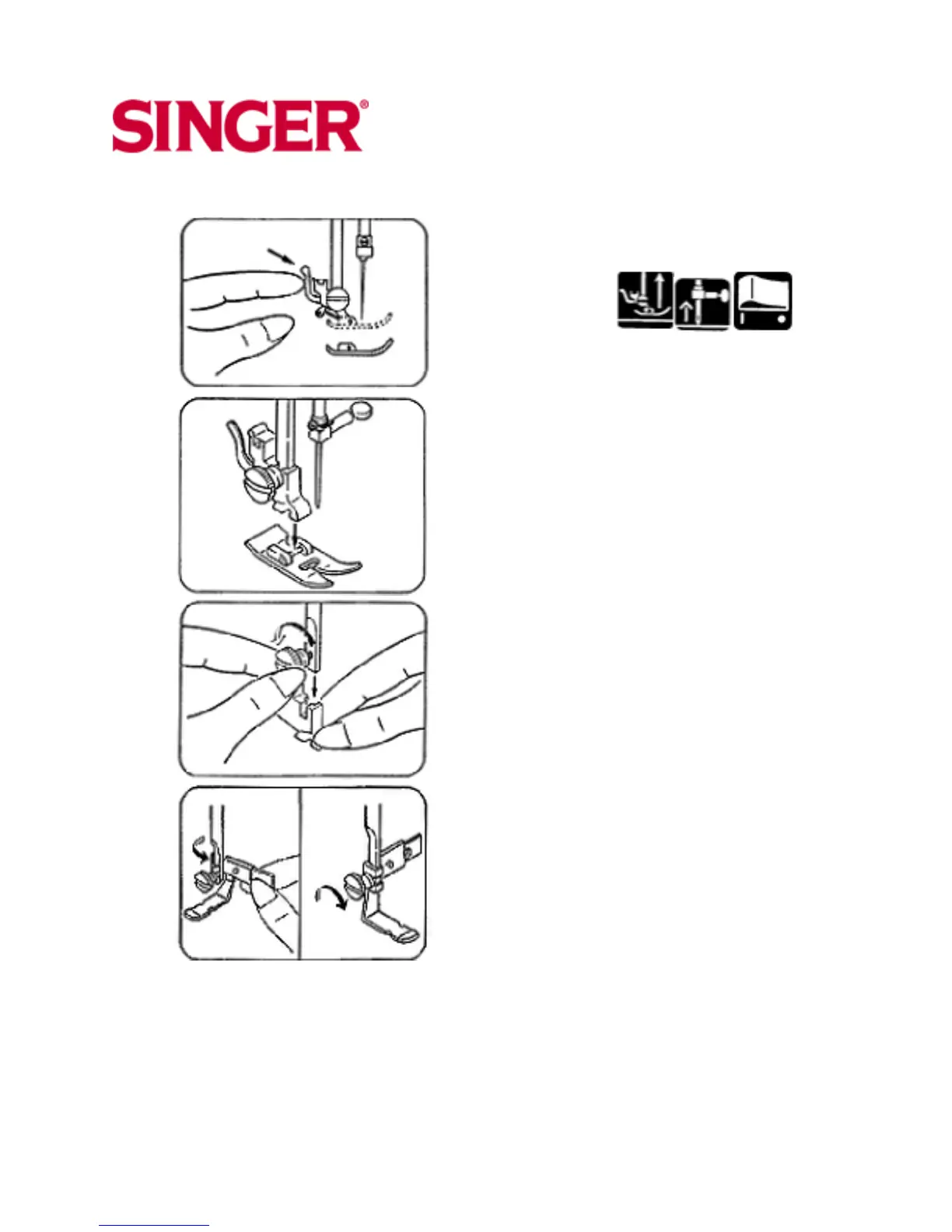 SINGER®