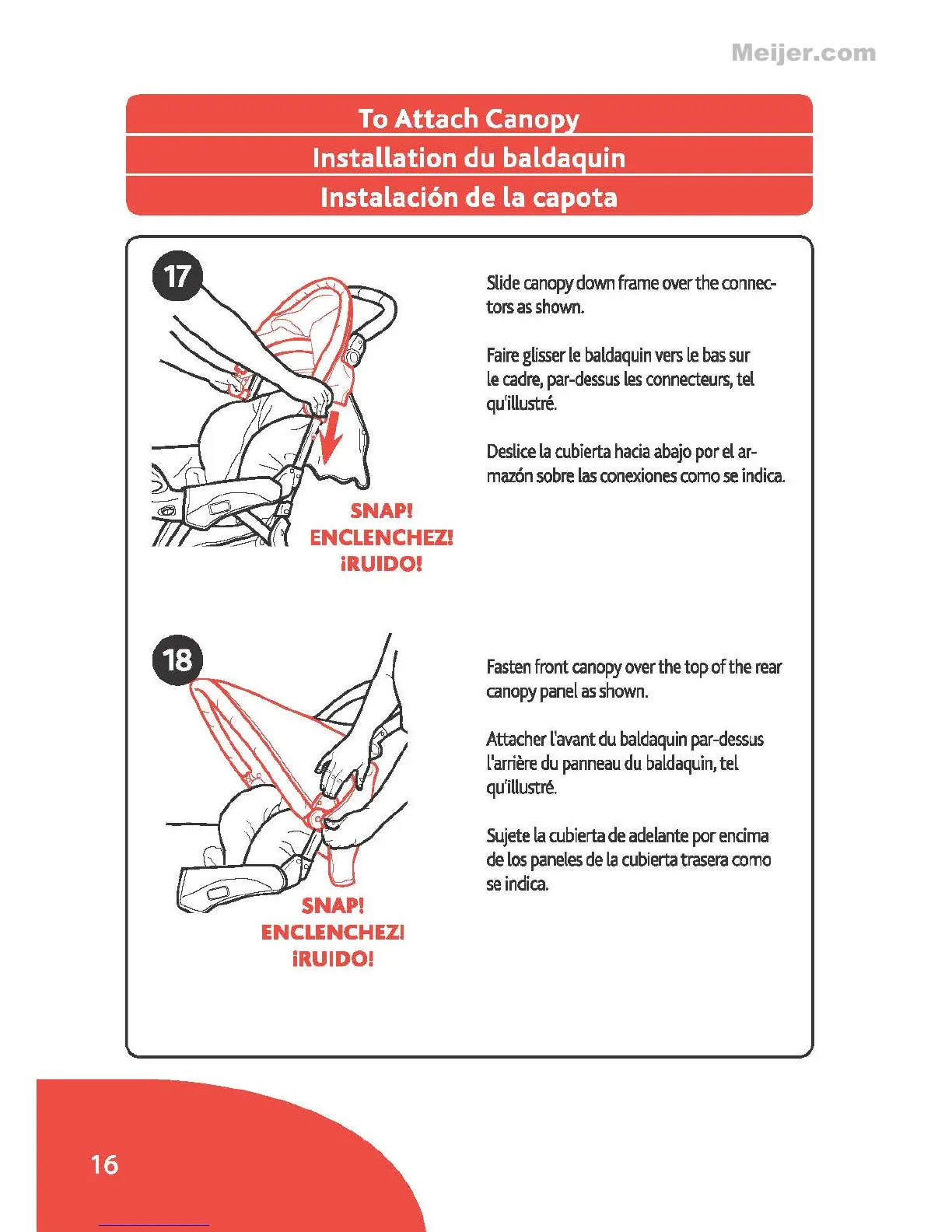 Meijer.com

To Attach Canopy
Installation du baldaquin
Instalación de la capota

17

SNAP!
ENCLENCHEZ!
¡RUIDO!

Slide canopy down frame over the connectors as shown.

Faire glisser le baldaquin vers le bas sur le cadre, par-dessus les connecteurs, tel qu'illustré.

Deslice la cubierta hacia abajo por el armazón sobre las conexiones como se indica.

18

SNAP!
ENCLENCHEZ!
¡RUIDO!

Fasten front canopy over the top of the rear canopy panel as shown.

Attacher l'avant du baldaquin par-dessus l'arrière du panneau du baldaquin, tel qu'illustré.

Sujete la cubierta de adelante por encima de los paneles de la cubierta trasera como se indica.

16