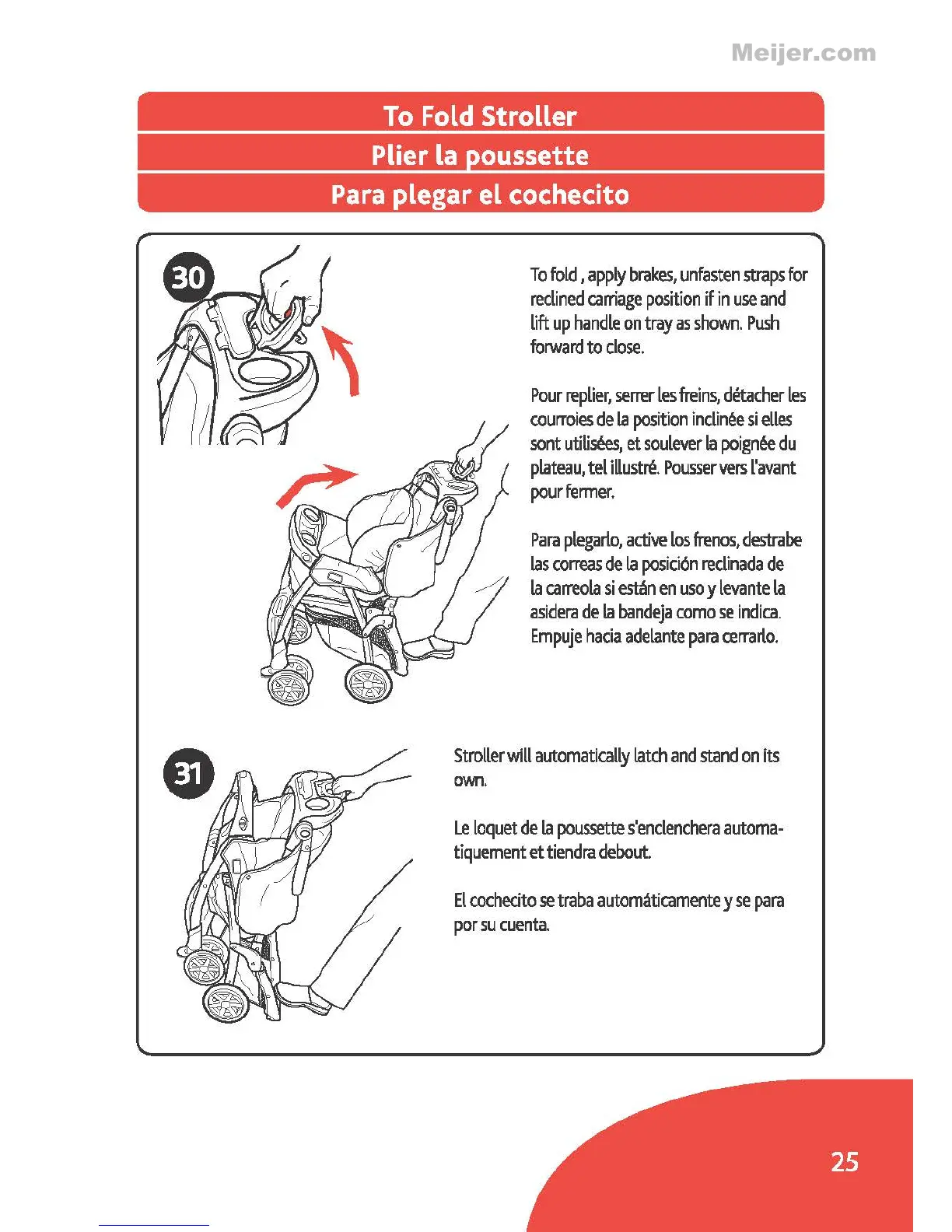 Meijer.com

To Fold Stroller
Plier la poussette
Para plegar el cochecito

30

To fold , apply brakes, unfasten straps for reclined carriage position if in use and lift up handle on tray as shown. Push forward to close.

Pour replier, serrer les freins, détacher les courroies de la position inclinée si elles sont utilisées, et soulever la poignée du plateau, tel illustré. Pousser vers l'avant pour fermer.

Para plegarlo, active los frenos, destrabe las correas de la posición reclinada de la carreola si están en uso y levante la asidera de la bandeja como se indica. Empuje hacia adelante para cerrarlo.

31

Stroller will automatically latch and stand on its own.

Le loquet de la poussette s'enclenchera automatiquement et tiendra debout.

El cochecito se traba automáticamente y se para por su cuenta.

25