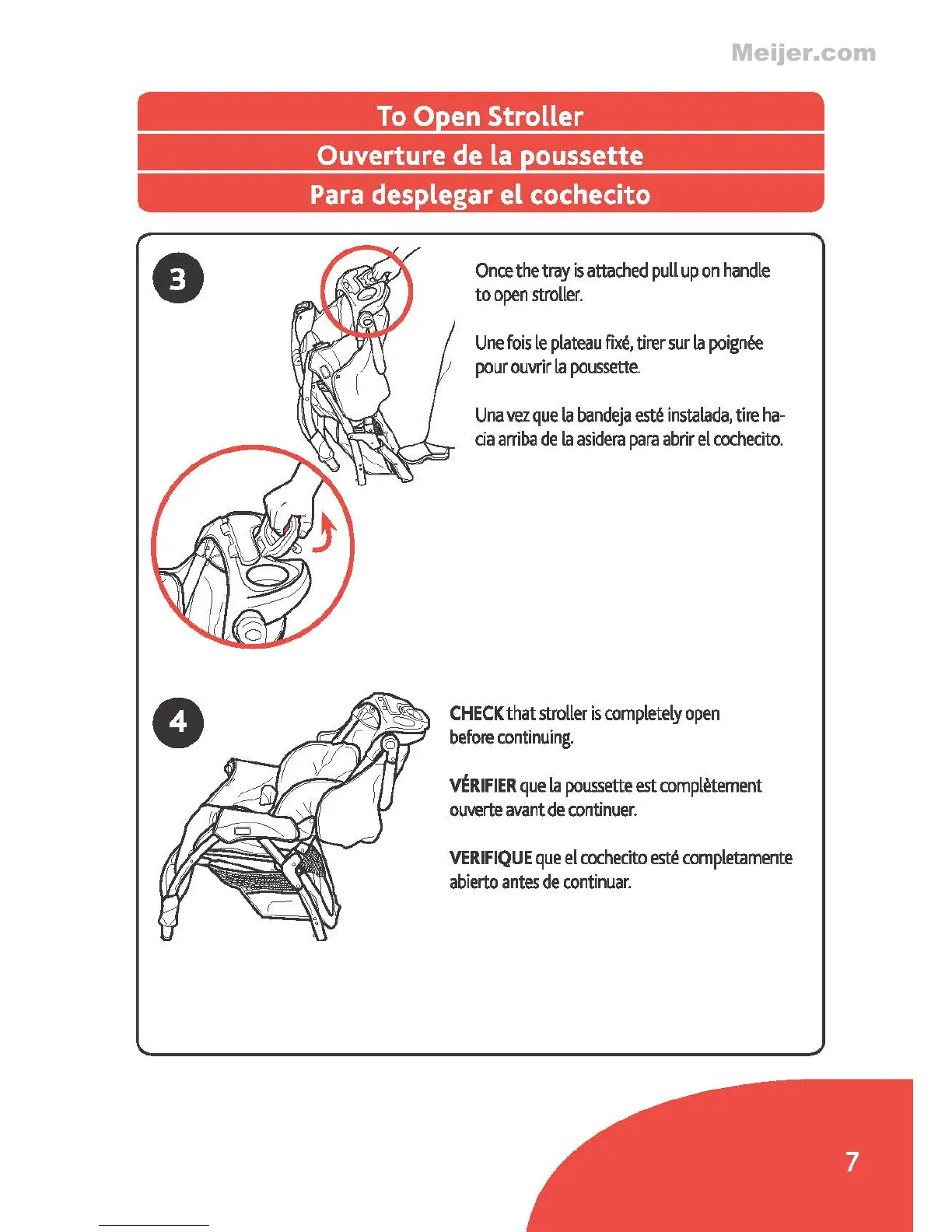 Meijer.com

To Open Stroller
Ouverture de la poussette
Para desplegar el cochecito

3

Once the tray is attached pull up on handle to open stroller.

Une fois le plateau fixé, tirer sur la poignée pour ouvrir la poussette.

Una vez que la bandeja esté instalada, tire hacia arriba de la asidera para abrir el cochecito.

4

CHECK that stroller is completely open before continuing.

VÉRIFIER que la poussette est complètement ouverte avant de continuer.

VERIFIQUE que el cochecito esté completamente abierto antes de continuar.

7