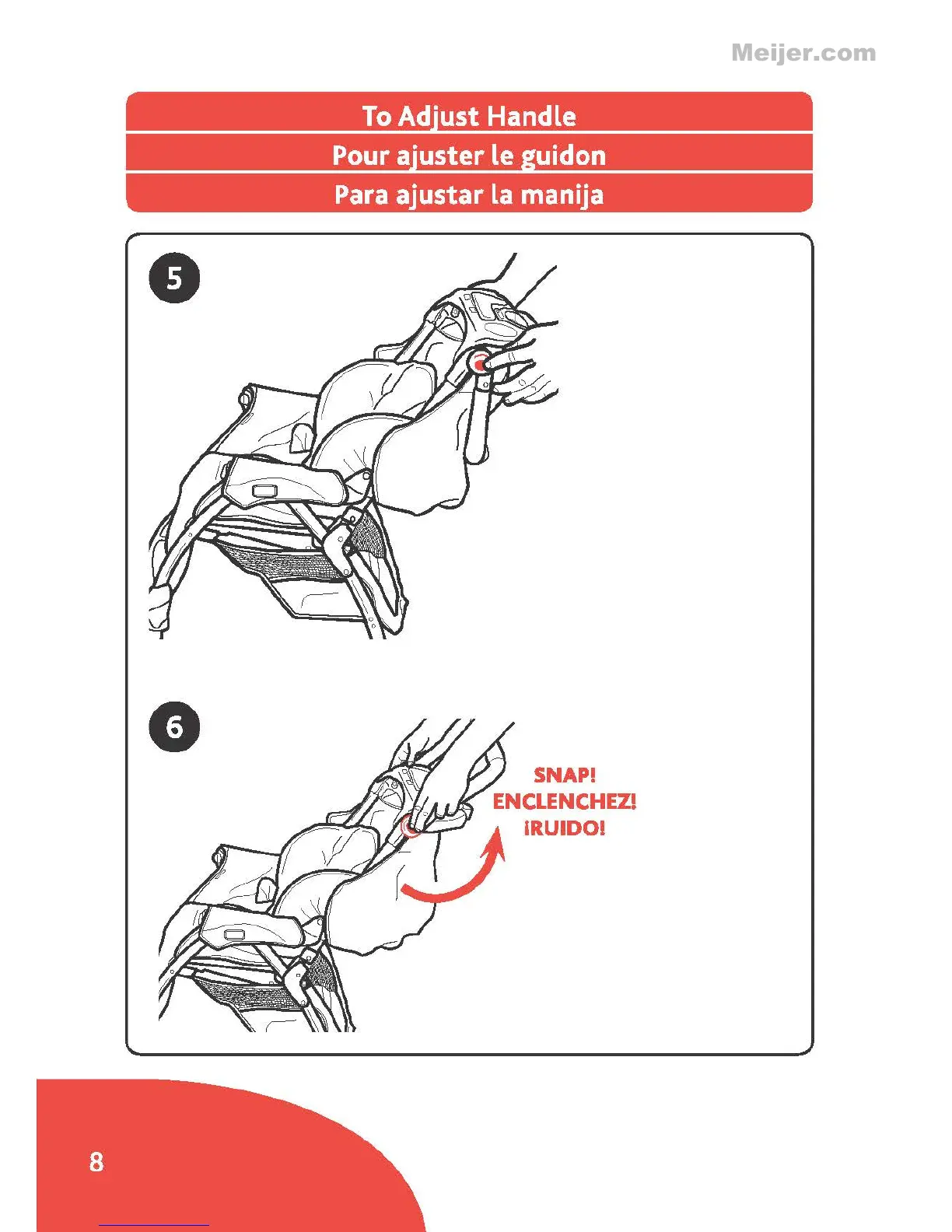 Meijer.com

To Adjust Handle
Pour ajuster le guidon
Para ajustar la manija

5

6

SNAP!
ENCLENCHEZ!
¡RUIDO!

8