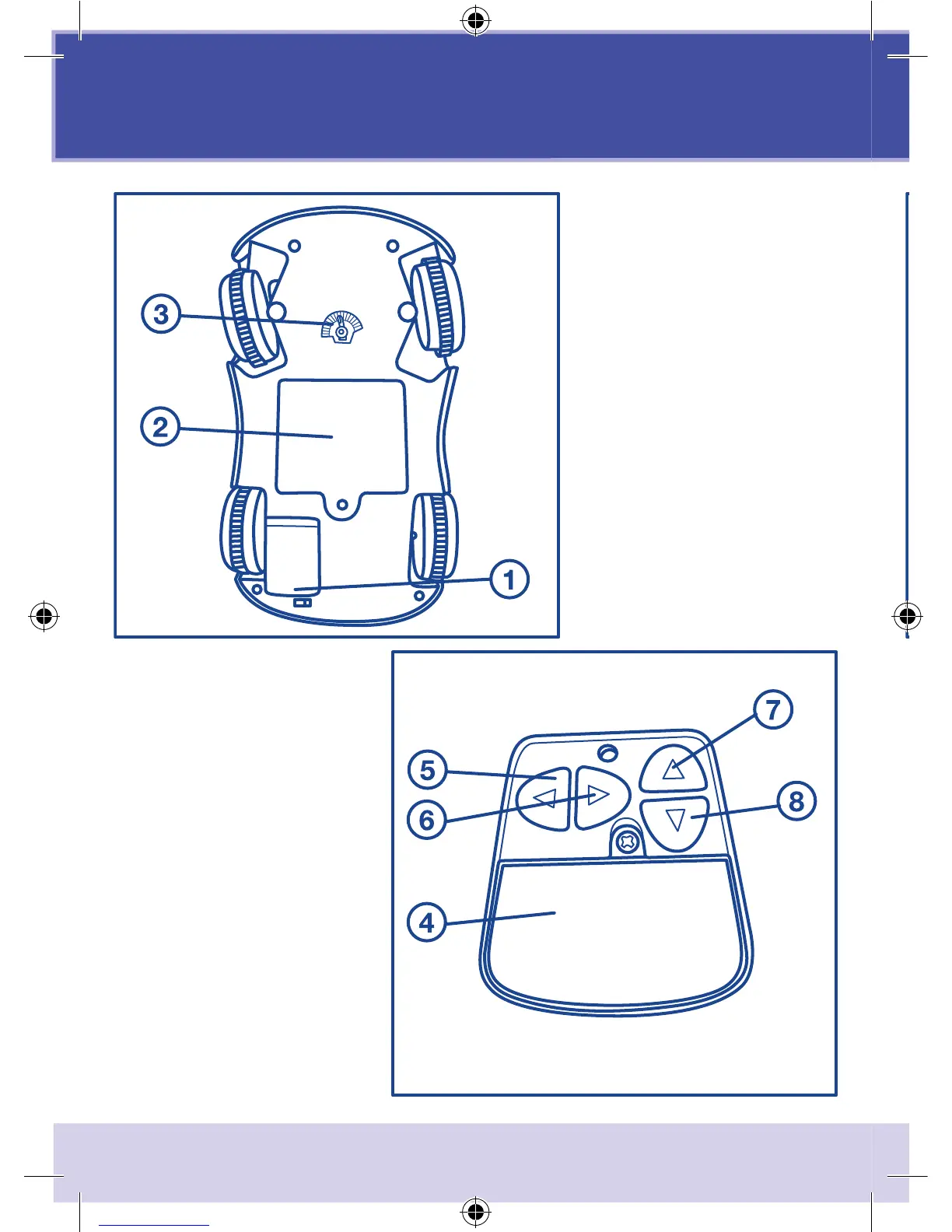 3

2

1

7

5

6

8

4