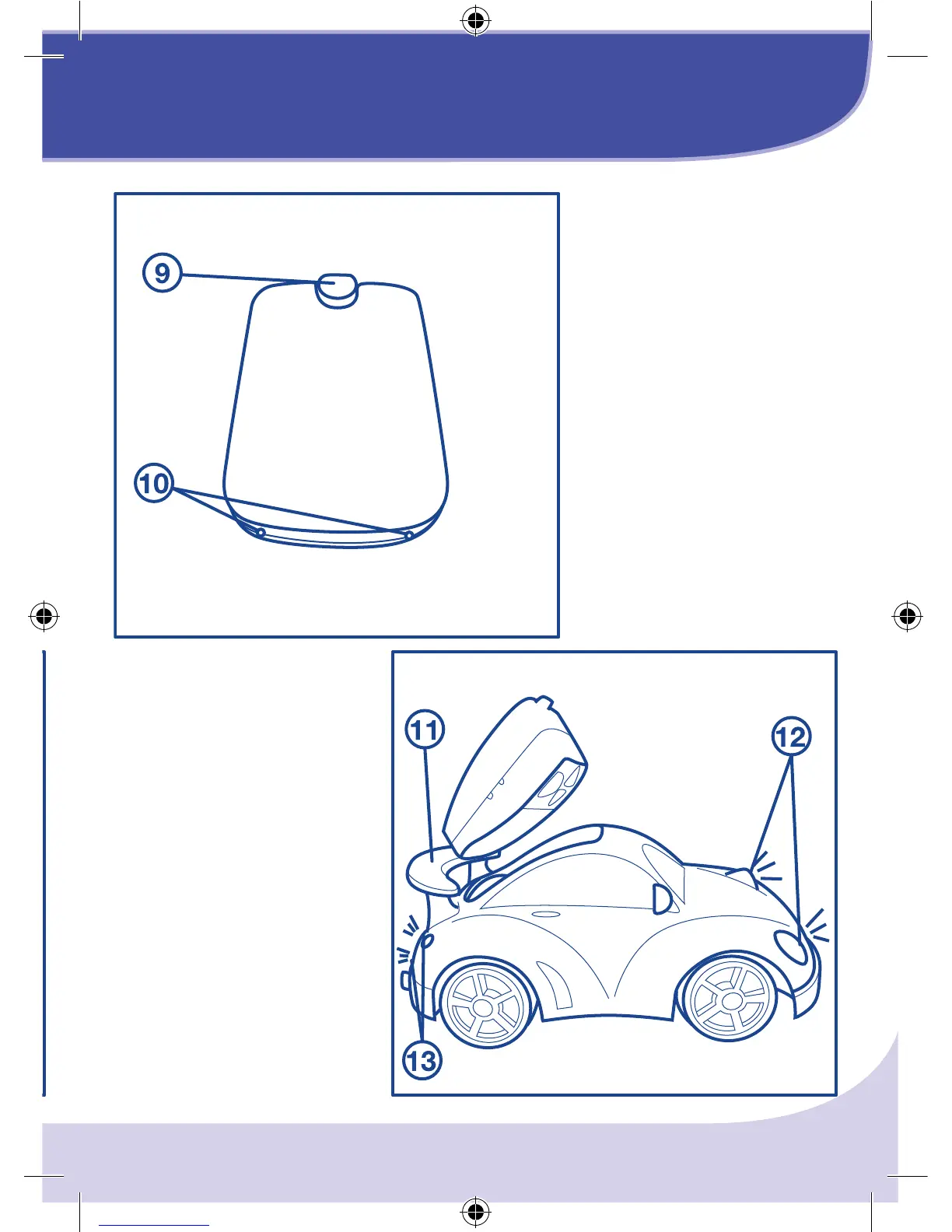 9

10

11

12

13