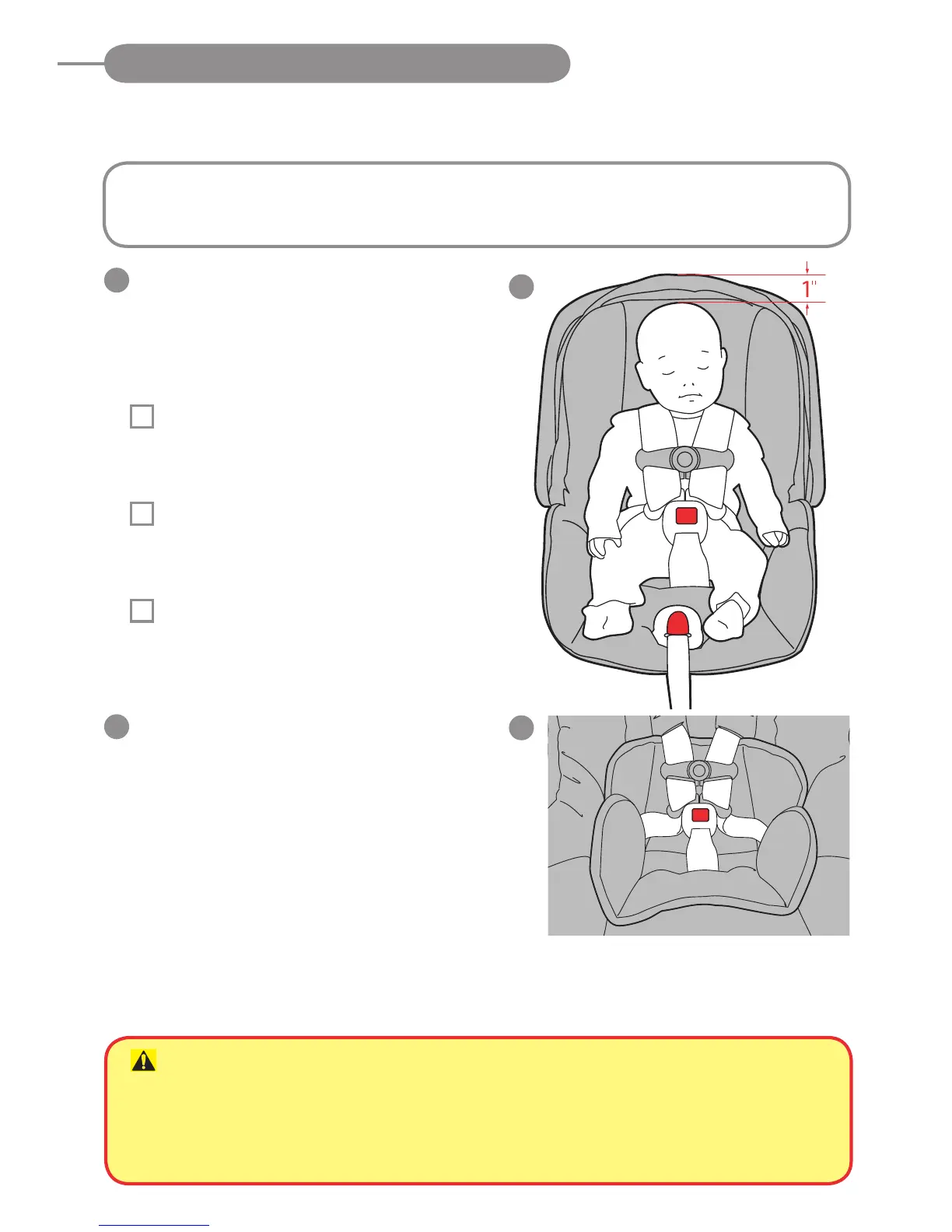 1"