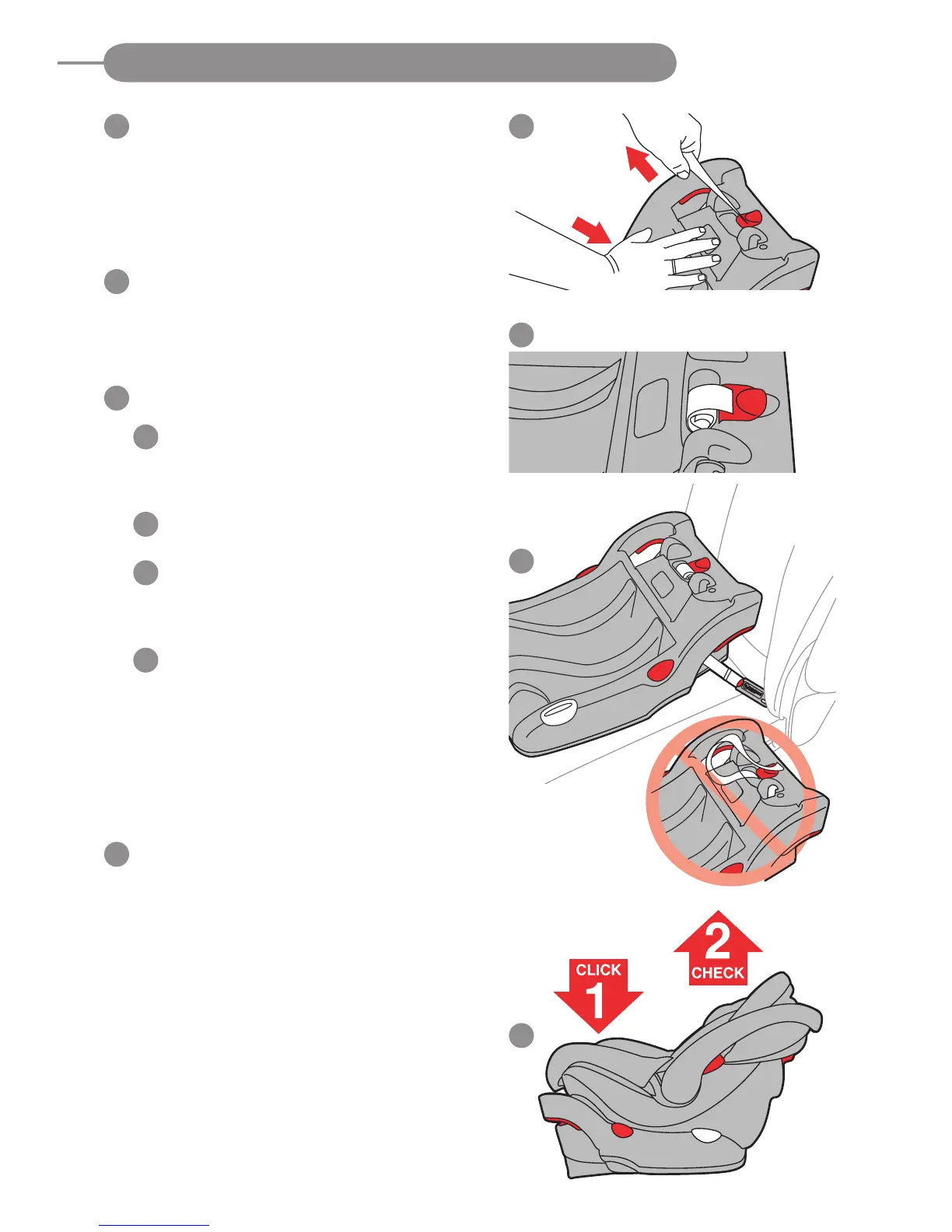 CLICK
1
2
CHECK