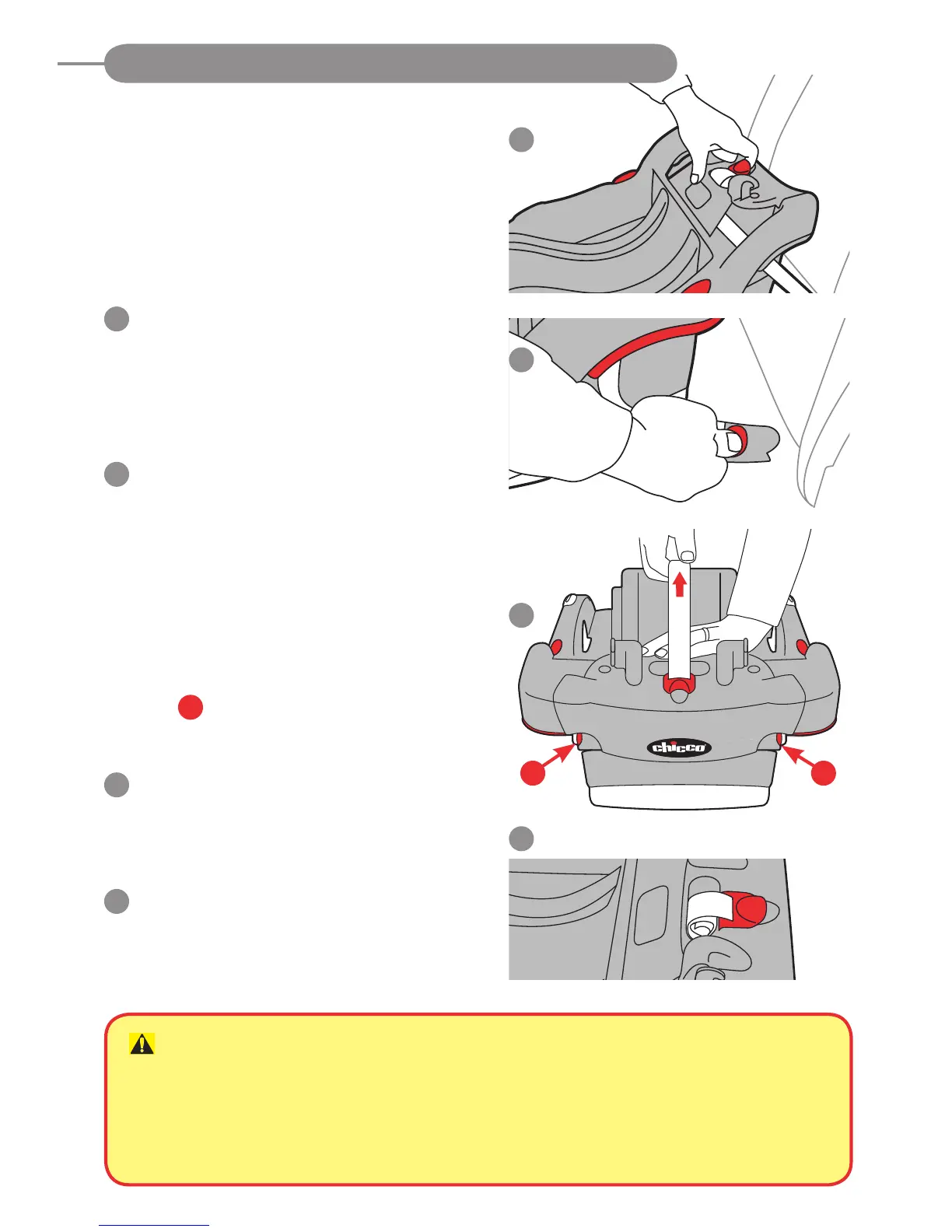 chicco