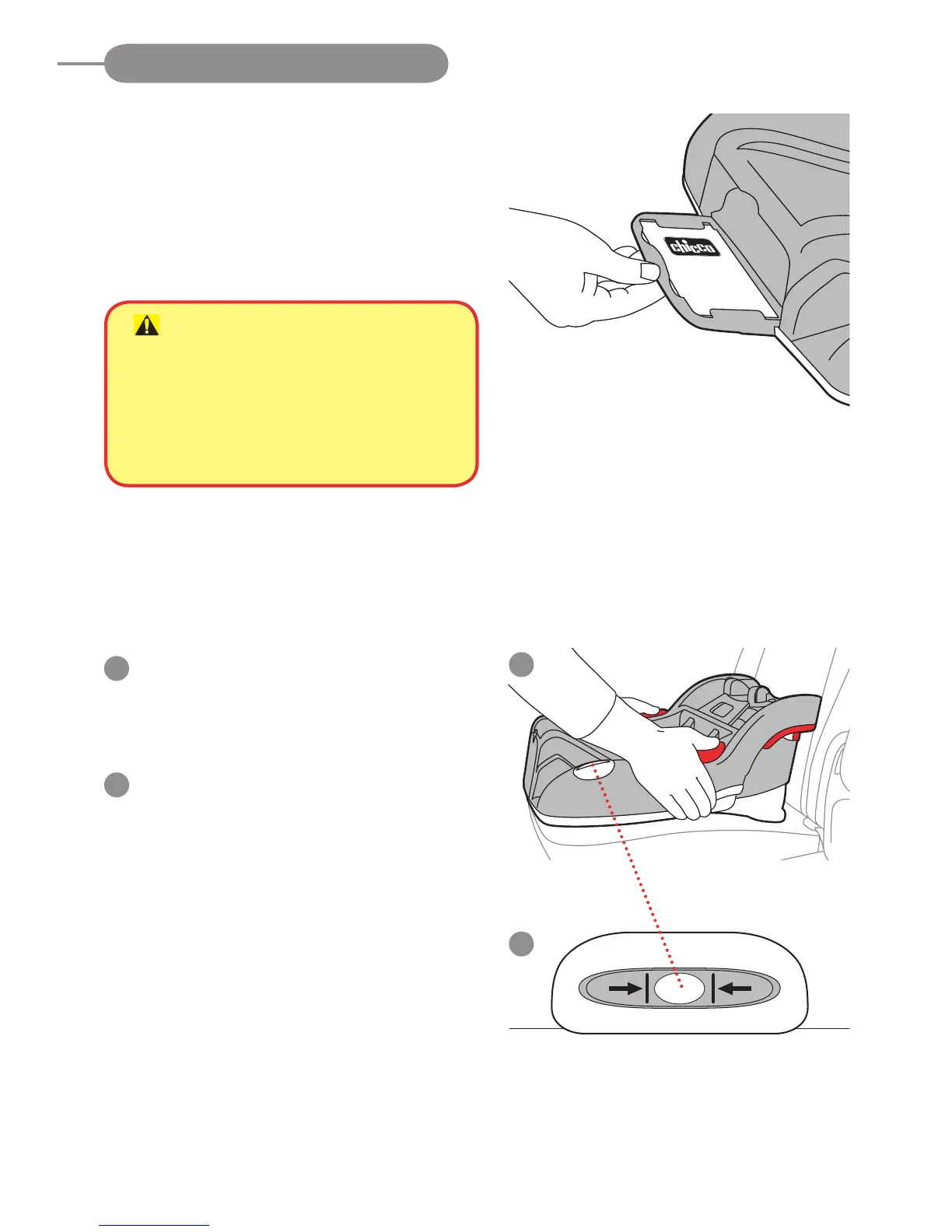 chicco