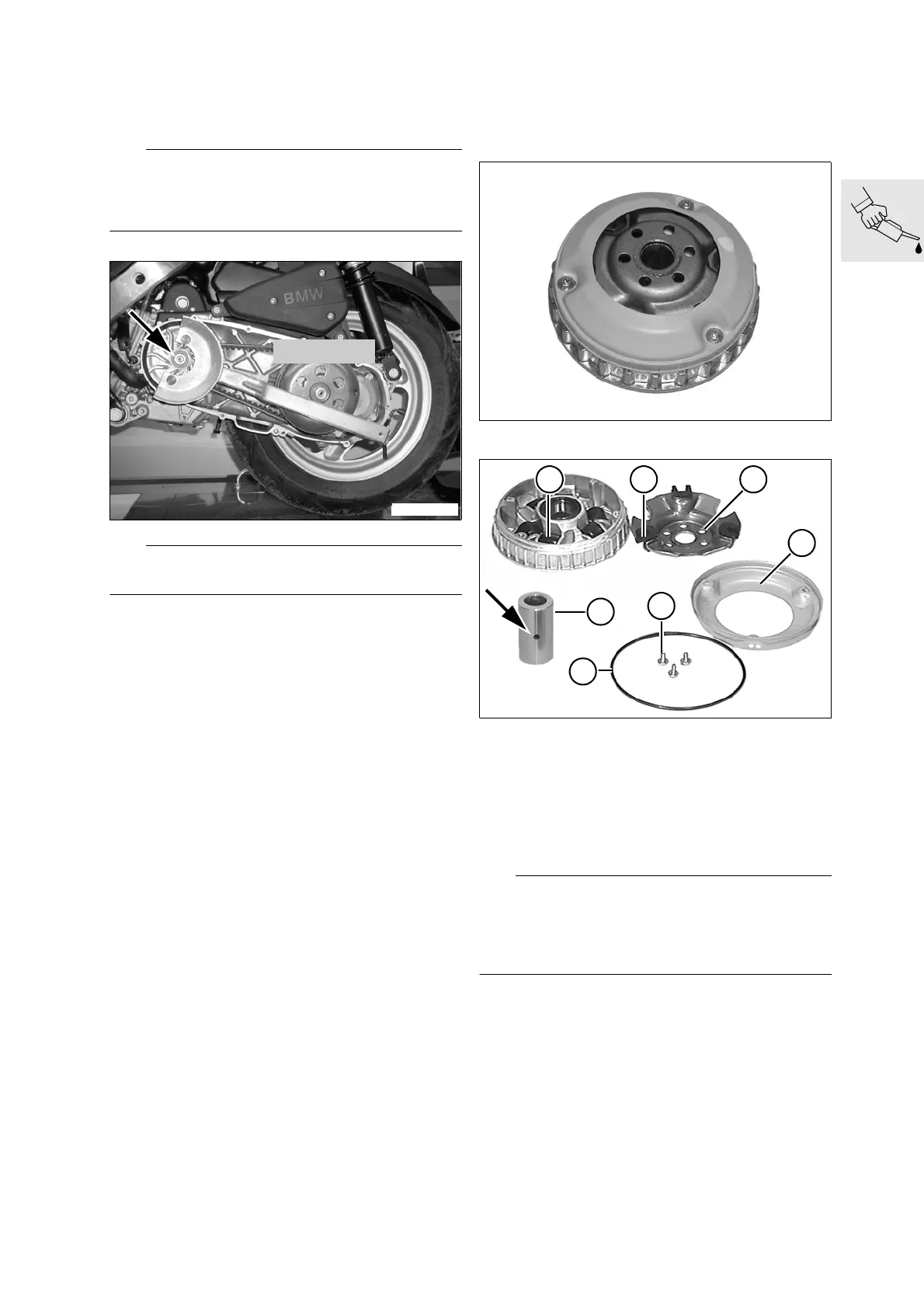 BMW