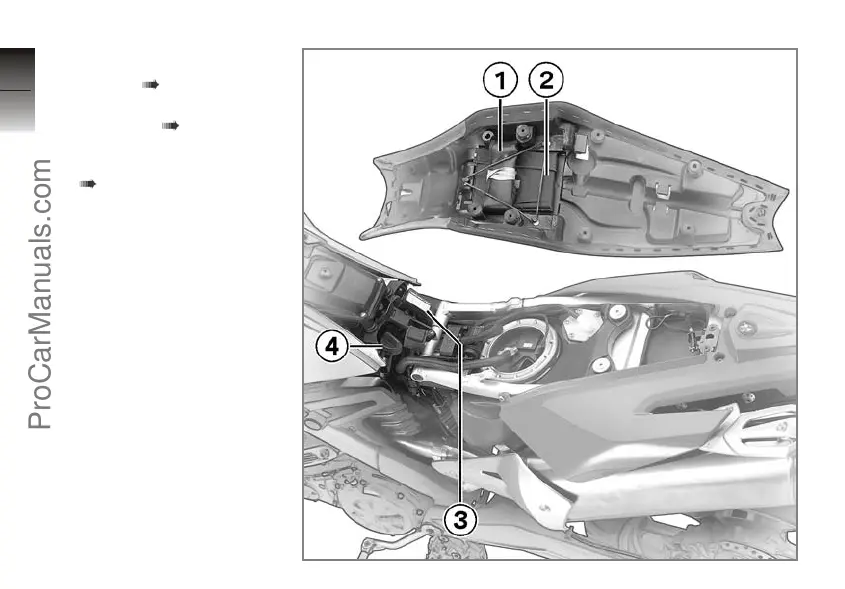 ProCarManuals.com

1
2
4
3